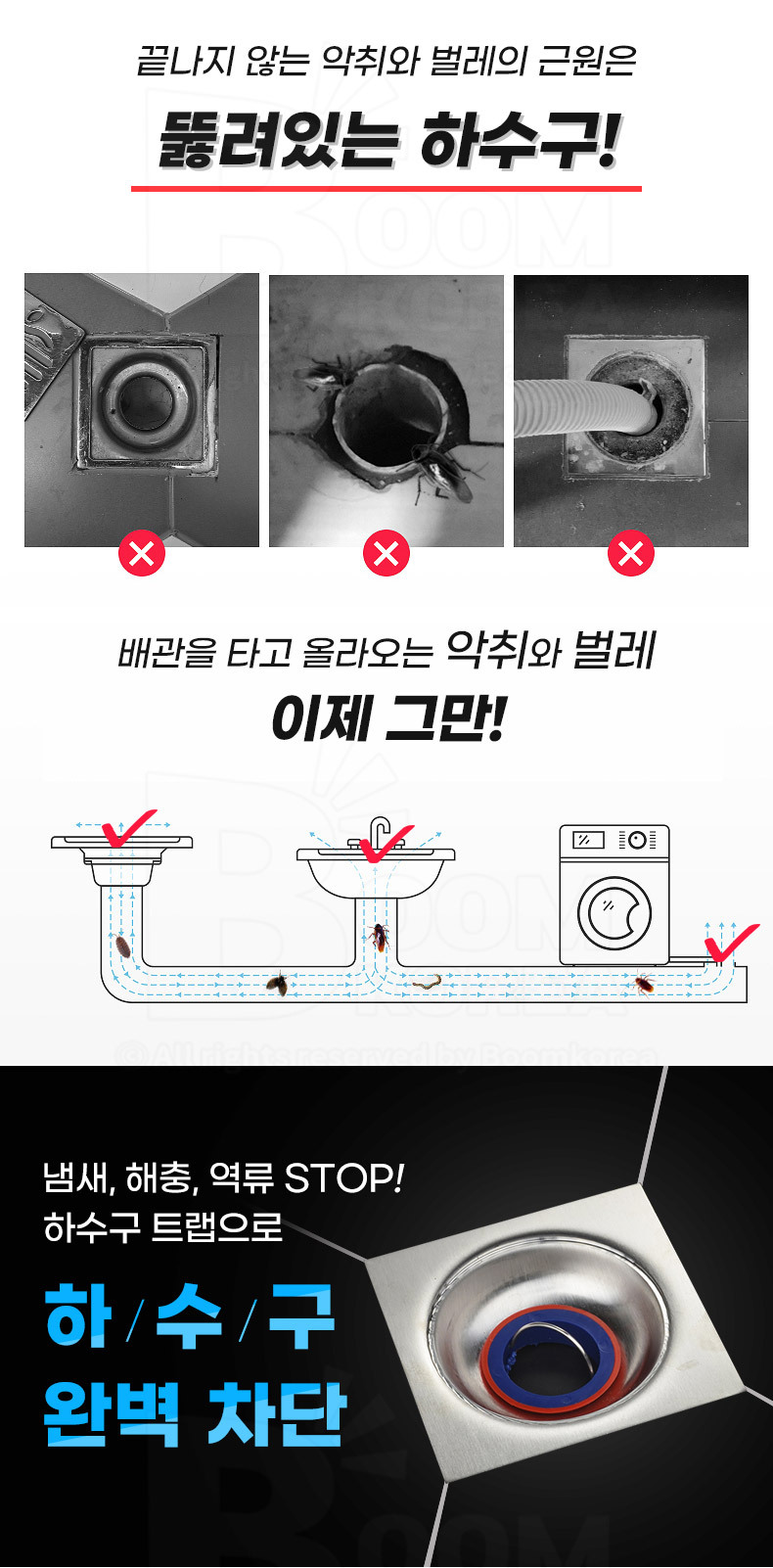 끝나지 않는 악취와 벌레의 근원은

뚫려있는 하수구!

배관을 타고 올라오는 악취와 벌레

이제 그만!

© All rights reserved by Boomkorea

냄새, 해충, 역류 STOP!
하수구 트랩으로

하 / 수 / 구
완벽 차단