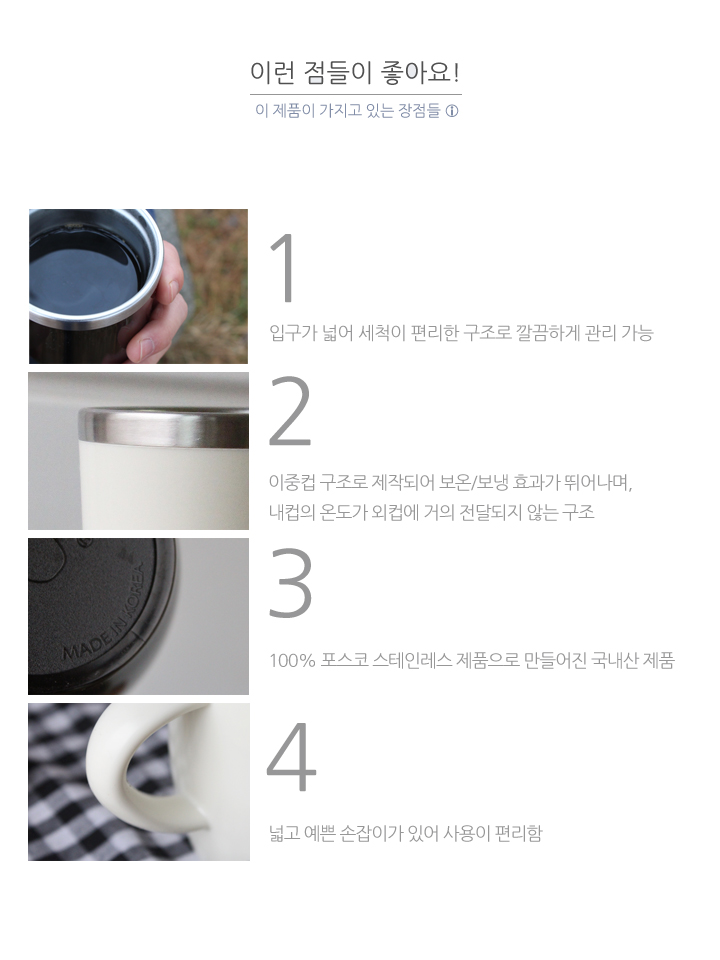 이런 점들이 좋아요!

이 제품이 가지고 있는 장점들 ⓘ

1

입구가 넓어 세척이 편리한 구조로 깔끔하게 관리 가능

2

이중컵 구조로 제작되어 보온/보냉 효과가 뛰어나며,
내컵의 온도가 외컵에 거의 전달되지 않는 구조

MADE IN KOREA

3

100% 포스코 스테인레스 제품으로 만들어진 국내산 제품

4

넓고 예쁜 손잡이가 있어 사용이 편리함