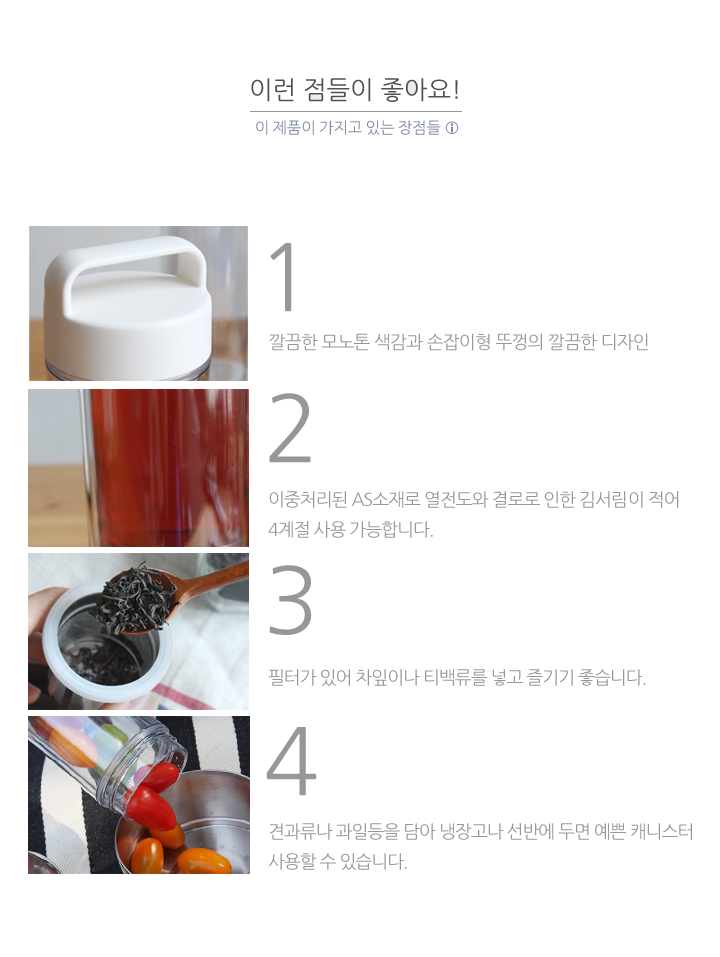 이런 점들이 좋아요!

이 제품이 가지고 있는 장점들 ⓘ

1

깔끔한 모노톤 색감과 손잡이형 뚜껑의 깔끔한 디자인

2

이중처리된 AS소재로 열전도와 결로로 인한 김서림이 적어 4계절 사용 가능합니다.

3

필터가 있어 차잎이나 티백류를 넣고 즐기기 좋습니다.

4

견과류나 과일등을 담아 냉장고나 선반에 두면 예쁜 캐니스터 사용할 수 있습니다.