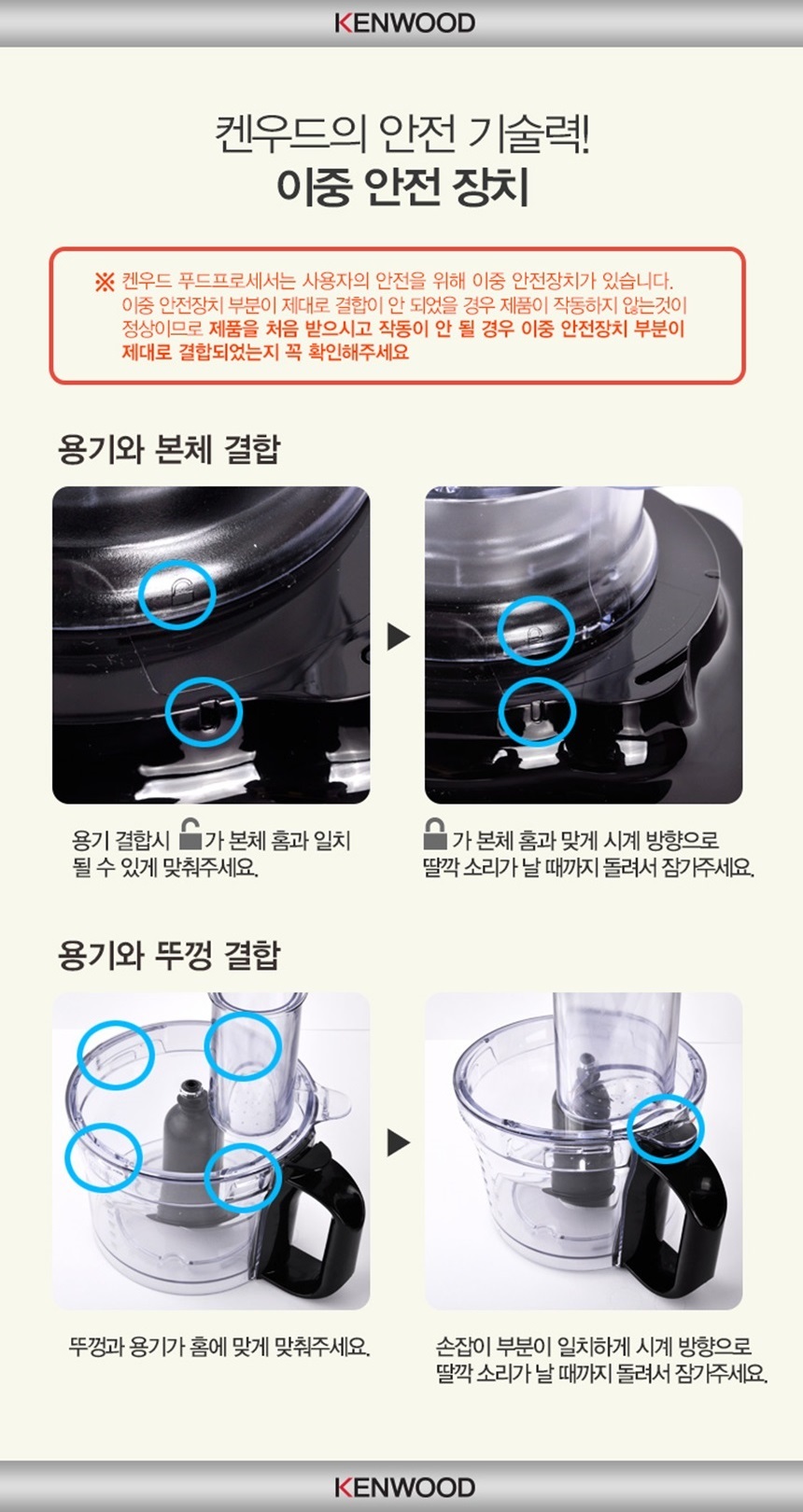 KENWOOD

켄우드의 안전 기술력!
이중 안전 장치

※ 켄우드 푸드프로세서는 사용자의 안전을 위해 이중 안전장치가 있습니다. 이중 안전장치 부분이 제대로 결합이 안 되었을 경우 제품이 작동하지 않는것이 정상이므로 제품을 처음 받으시고 작동이 안 될 경우 이중 안전장치 부분이 제대로 결합되었는지 꼭 확인해주세요

용기와 본체 결합

용기 결합시 가 본체 홈과 일치 될 수 있게 맞춰주세요.

가 본체 홈과 맞게 시계 방향으로 딸깍 소리가 날 때까지 돌려서 잠가주세요.

용기와 뚜껑 결합

뚜껑과 용기가 홈에 맞게 맞춰주세요.

손잡이 부분이 일치하게 시계 방향으로 딸깍 소리가 날 때까지 돌려서 잠가주세요.

KENWOOD