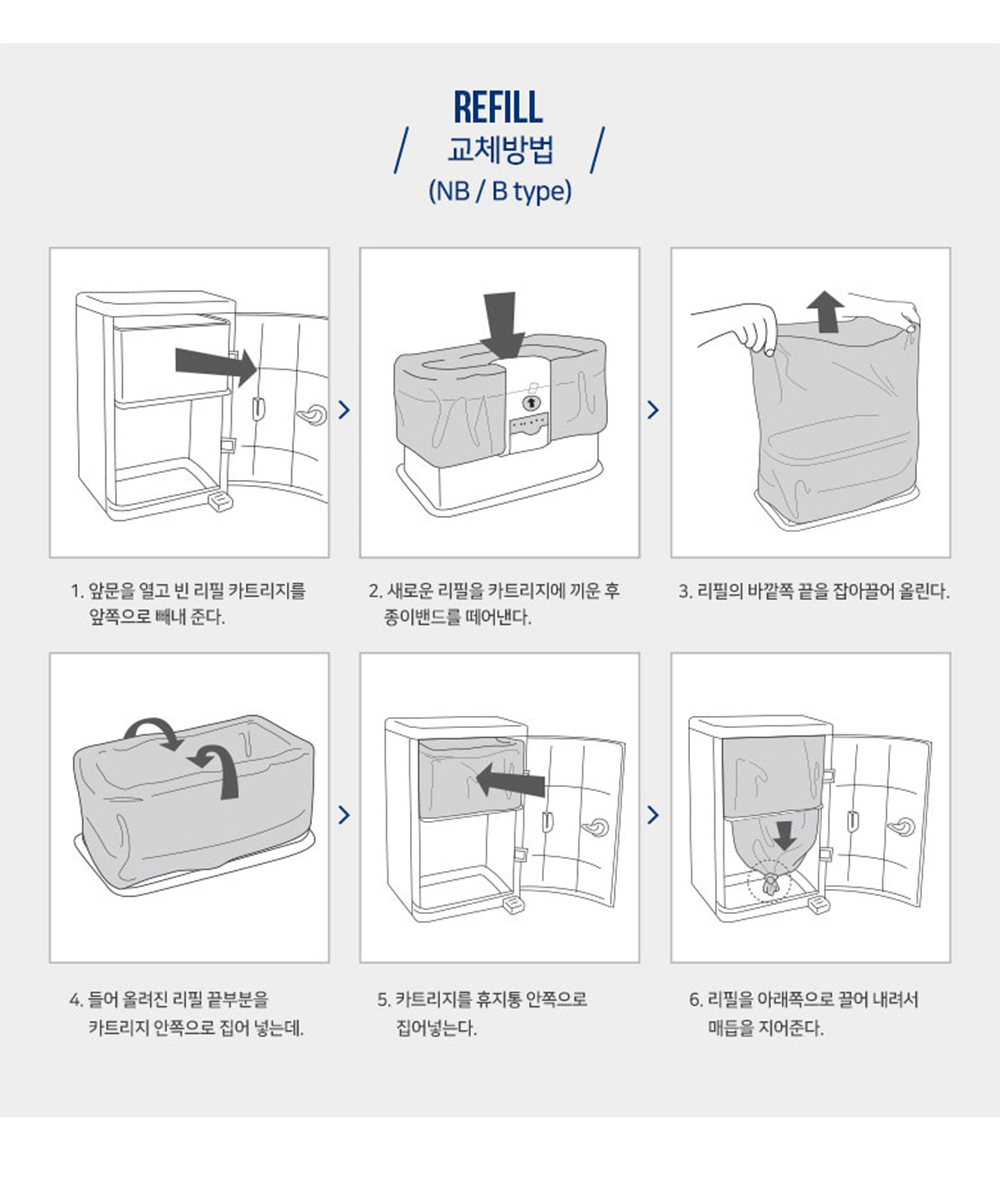 REFILL
/ 교체방법 /
(NB / B type)

1. 앞문을 열고 빈 리필 카트리지를 앞쪽으로 빼내 준다.

2. 새로운 리필을 카트리지에 끼운 후 종이밴드를 떼어낸다.

3. 리필의 바깥쪽 끝을 잡아끌어 올린다.

4. 들어 올려진 리필 끝부분을 카트리지 안쪽으로 집어 넣는데.

5. 카트리지를 휴지통 안쪽으로 집어넣는다.

6. 리필을 아래쪽으로 끌어 내려서 매듭을 지어준다.