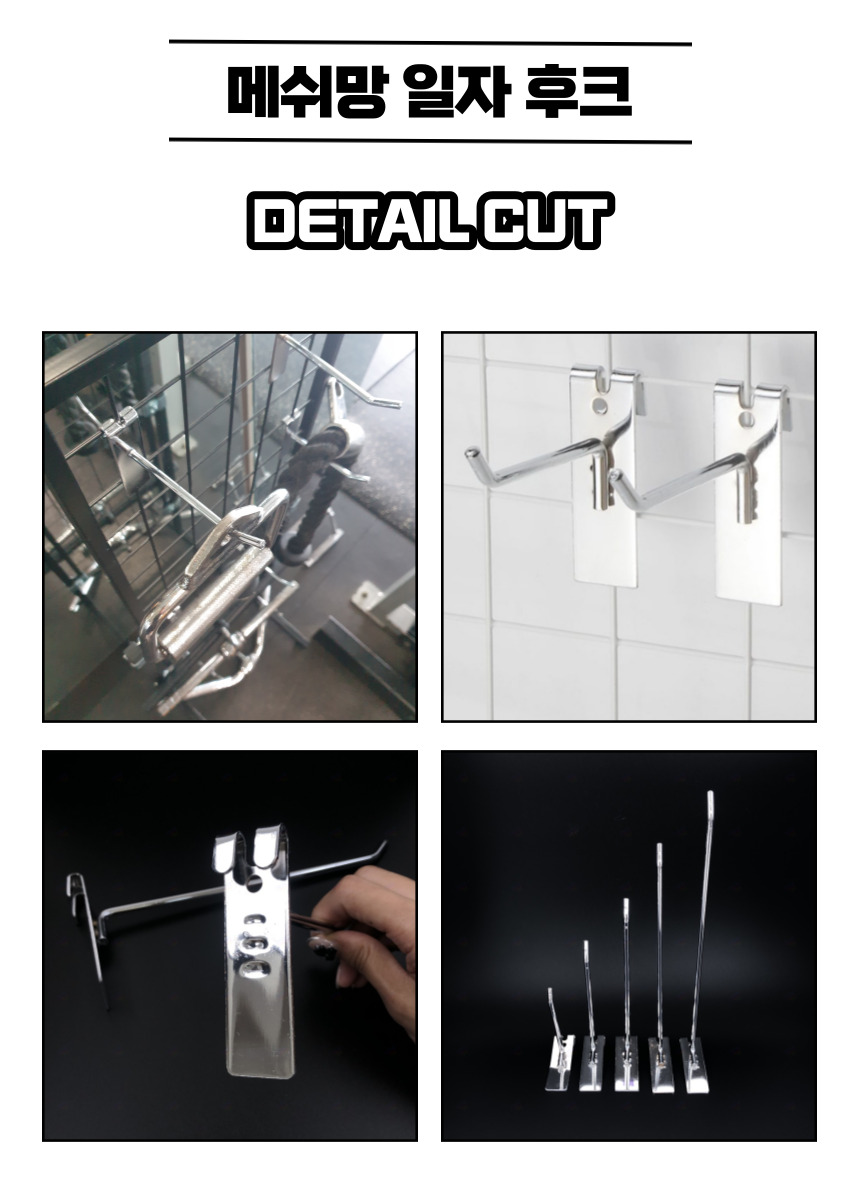 메쉬망 일자 후크

DETAIL CUT