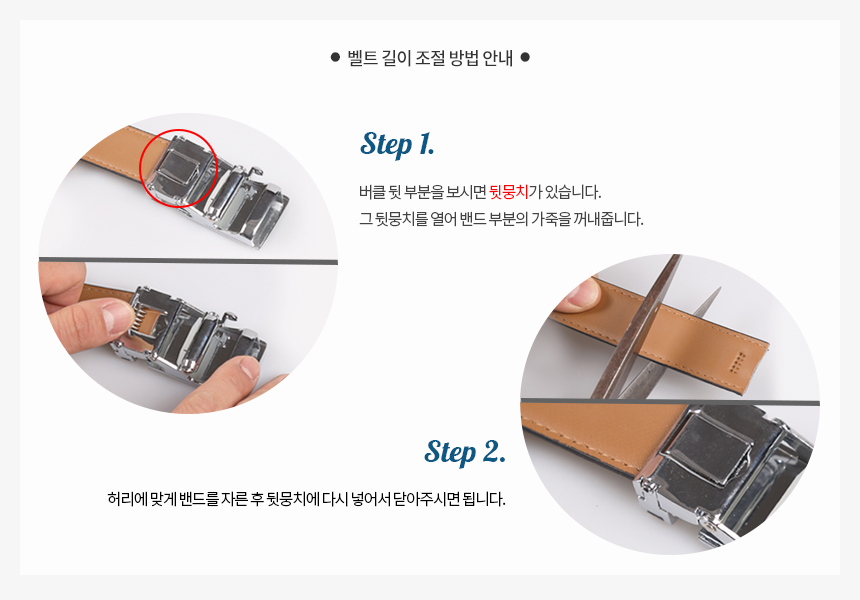 ● 벨트 길이 조절 방법 안내 ●

Step 1.

버클 뒷 부분을 보시면 뒷뭉치가 있습니다.
그 뒷뭉치를 열어 밴드 부분의 가죽을 꺼내줍니다.

Step 2.

허리에 맞게 밴드를 자른 후 뒷뭉치에 다시 넣어서 닫아주시면 됩니다.