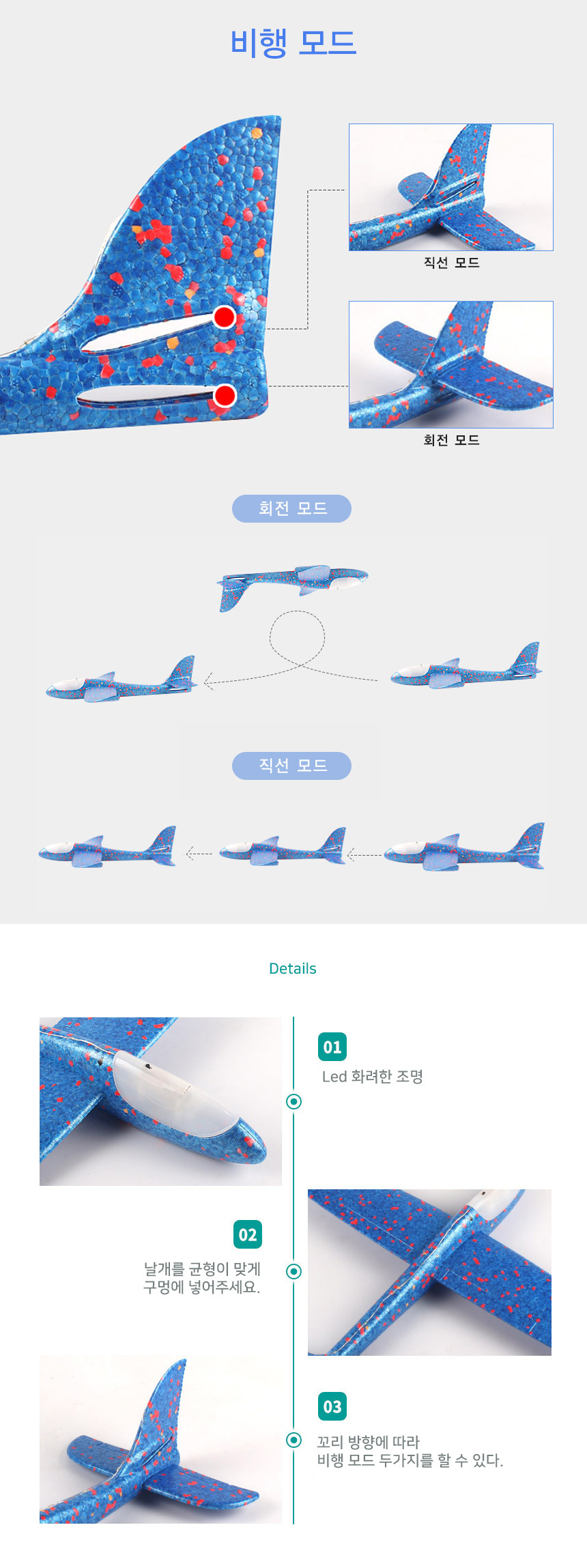 비행 모드

직선 모드

회전 모드

회전 모드

직선 모드

Details

01
Led 화려한 조명

02
날개를 균형이 맞게
구멍에 넣어주세요.

03
꼬리 방향에 따라
비행 모드 두가지를 할 수 있다.