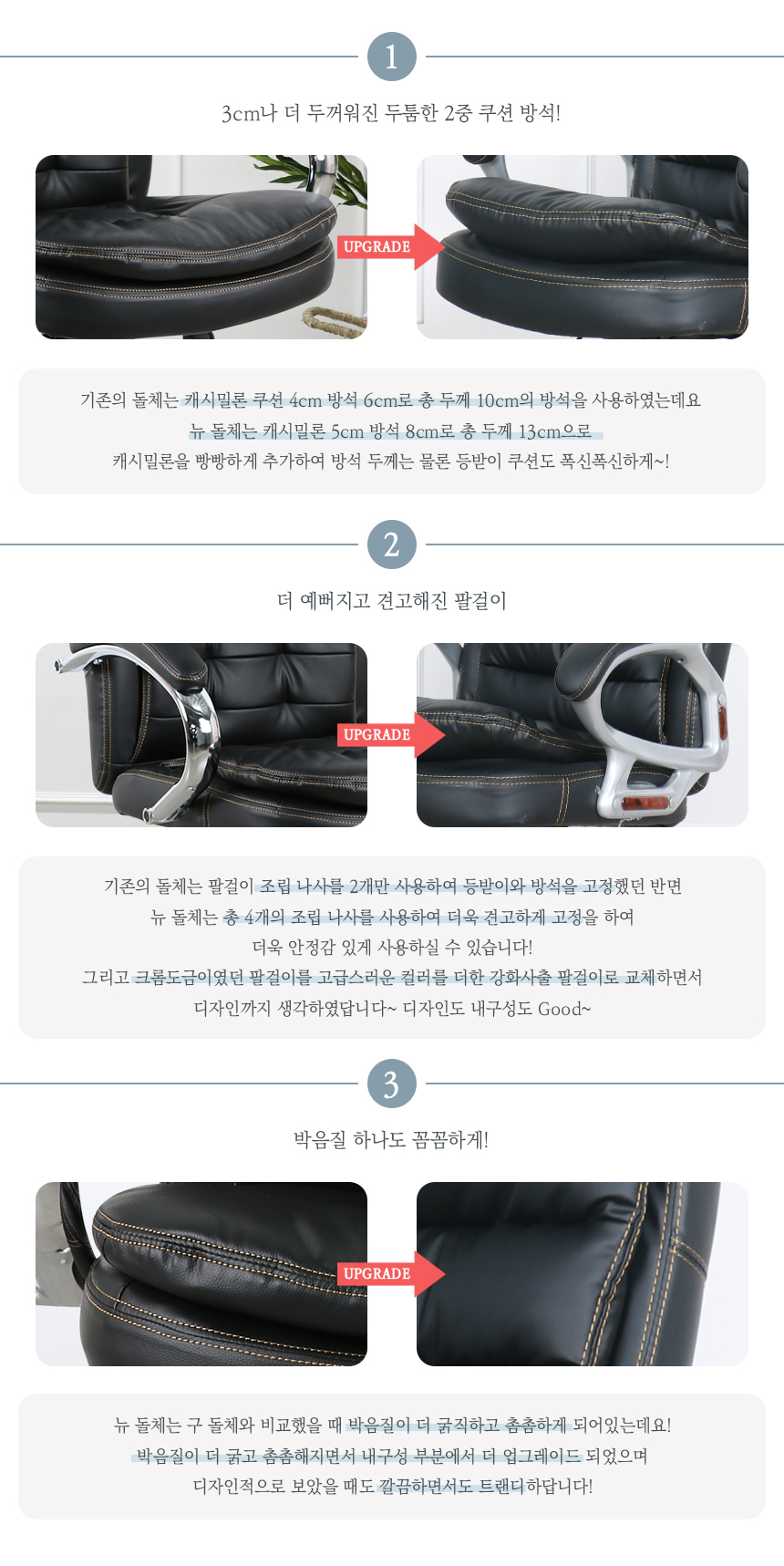 1

3cm나 더 두꺼워진 두툼한 2중 쿠션 방석!

UPGRADE

기존의 돌체는 캐시밀론 쿠션 4cm 방석 6cm로 총 두께 10cm의 방석을 사용하였는데요
뉴 돌체는 캐시밀론 5cm 방석 8cm로 총 두께 13cm으로
캐시밀론을 빵빵하게 추가하여 방석 두께는 물론 등받이 쿠션도 폭신폭신하게~!

2

더 예뻐지고 견고해진 팔걸이

UPGRADE

기존의 돌체는 팔걸이 조립 나사를 2개만 사용하여 등받이와 방석을 고정했던 반면
뉴 돌체는 총 4개의 조립 나사를 사용하여 더욱 견고하게 고정을 하여
더욱 안정감 있게 사용하실 수 있습니다!
그리고 크롬도금이였던 팔걸이를 고급스러운 컬러를 더한 강화사출 팔걸이로 교체하면서
디자인까지 생각하였답니다~ 디자인도 내구성도 Good~

3

박음질 하나도 꼼꼼하게!

UPGRADE

뉴 돌체는 구 돌체와 비교했을 때 박음질이 더 굵직하고 촘촘하게 되어있는데요!
박음질이 더 굵고 촘촘해지면서 내구성 부분에서 더 업그레이드 되었으며
디자인적으로 보았을 때도 깔끔하면서도 트랜디하답니다!