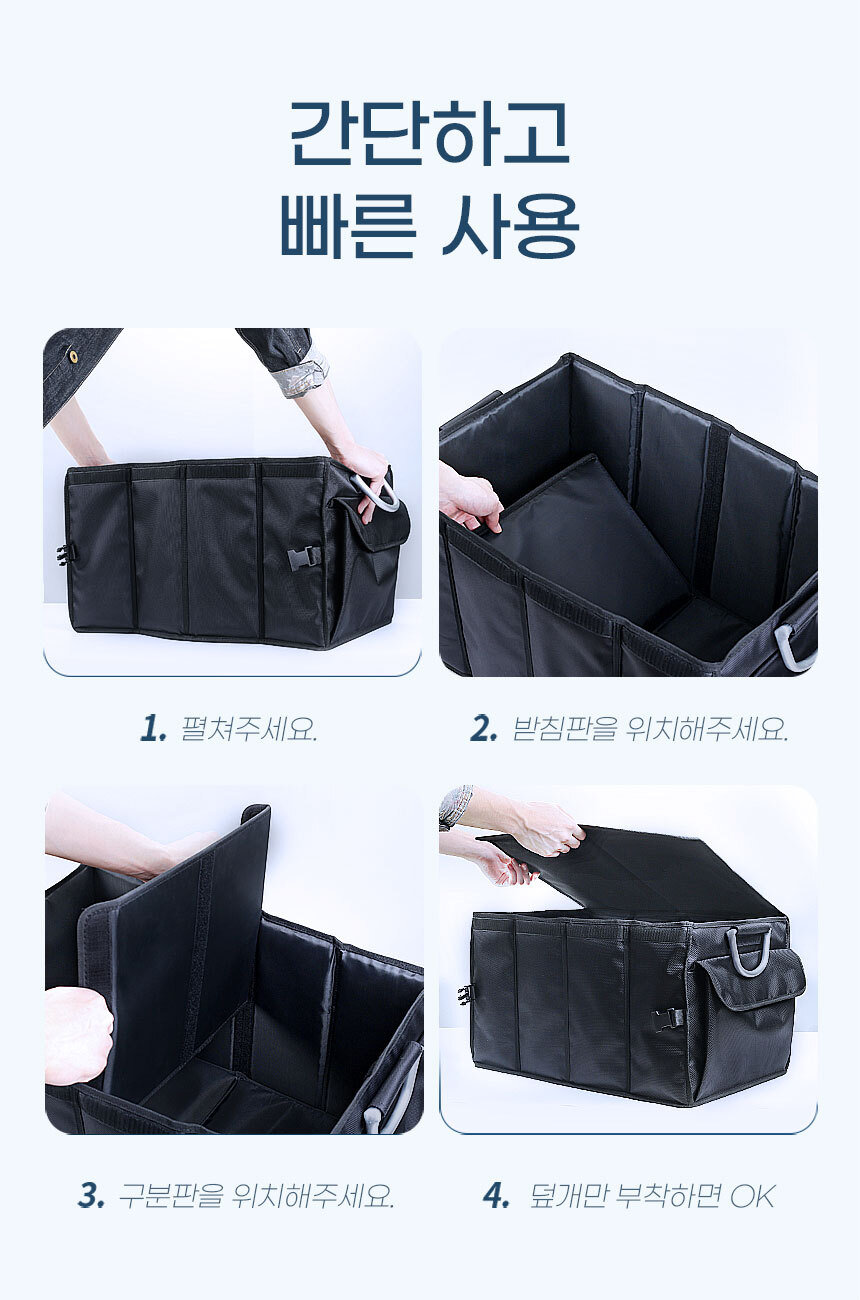 간단하고
빠른 사용

1. 펼쳐주세요.

2. 받침판을 위치해주세요.

3. 구분판을 위치해주세요.

4. 덮개만 부착하면 OK