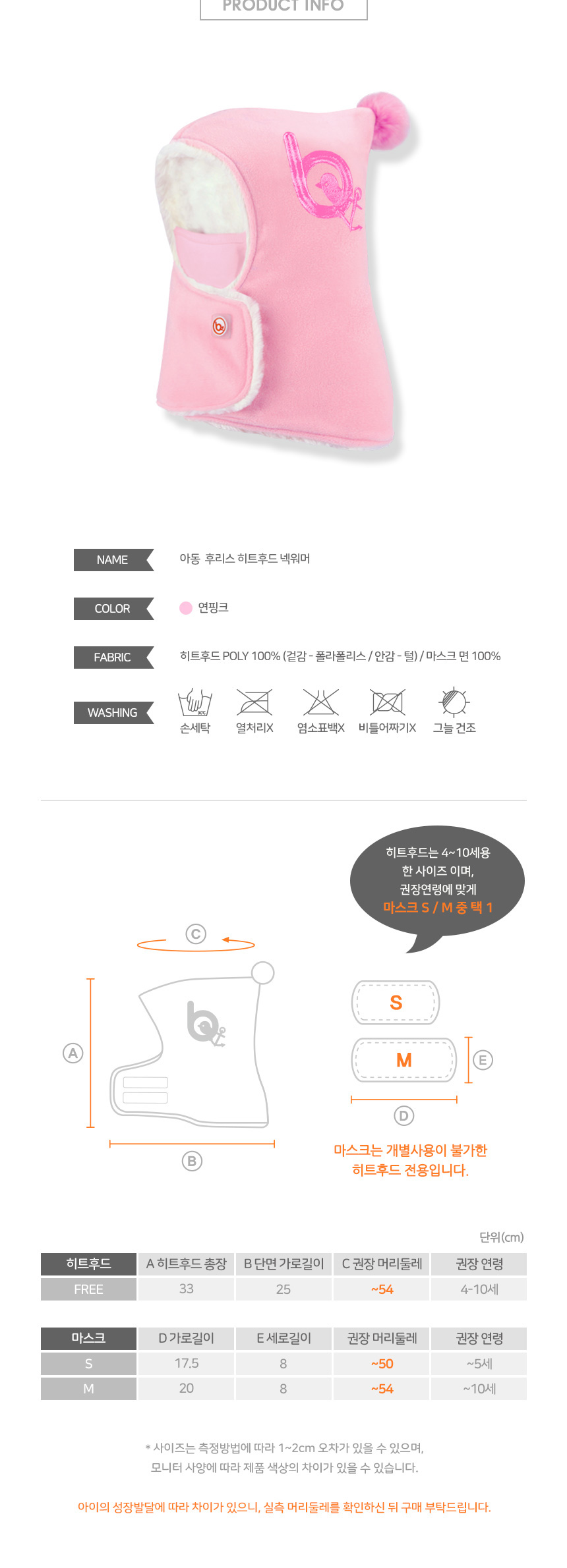 PRODUCT INFO

NAME
아동 후리스 히트후드 넥워머

COLOR
연핑크

FABRIC
히트후드 POLY 100% (겉감 - 폴라폴리스 / 안감 - 털) / 마스크 면 100%

WASHING
손세탁 열처리X 염소표백X 비틀어짜기X 그늘 건조

히트후드는 4~10세용 한 사이즈 이며, 권장연령에 맞게 마스크 S / M 중 택 1

C
A
B
S
M
E
D

마스크는 개별사용이 불가한 히트후드 전용입니다.

단위(cm)

| 히트후드 | A 히트후드 총장 | B 단면 가로길이 | C 권장 머리둘레 | 권장 연령 |
|---|---|---|---|---|
| FREE | 33 | 25 | ~54 | 4-10세 |

| 마스크 | D 가로길이 | E 세로길이 | 권장 머리둘레 | 권장 연령 |
|---|---|---|---|---|
| S | 17.5 | 8 | ~50 | ~5세 |
| M | 20 | 8 | ~54 | ~10세 |

* 사이즈는 측정방법에 따라 1~2cm 오차가 있을 수 있으며, 모니터 사양에 따라 제품 색상의 차이가 있을 수 있습니다.

아이의 성장발달에 따라 차이가 있으니, 실측 머리둘레를 확인하신 뒤 구매 부탁드립니다.