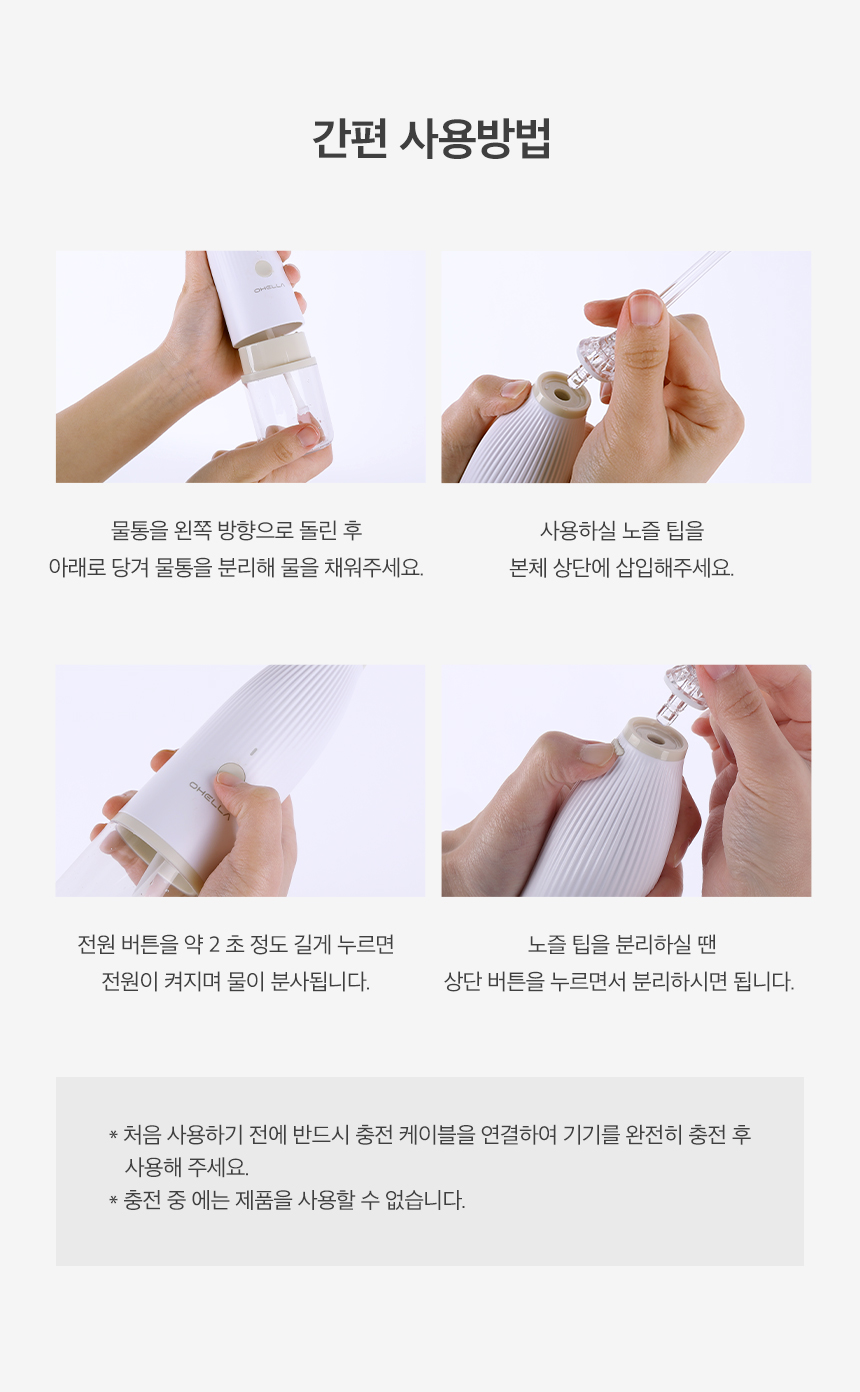 간편 사용방법

OHELLA

물통을 왼쪽 방향으로 돌린 후
아래로 당겨 물통을 분리해 물을 채워주세요.

사용하실 노즐 팁을
본체 상단에 삽입해주세요.

OHELLA

전원 버튼을 약 2 초 정도 길게 누르면
전원이 켜지며 물이 분사됩니다.

노즐 팁을 분리하실 땐
상단 버튼을 누르면서 분리하시면 됩니다.

* 처음 사용하기 전에 반드시 충전 케이블을 연결하여 기기를 완전히 충전 후 사용해 주세요.
* 충전 중 에는 제품을 사용할 수 없습니다.