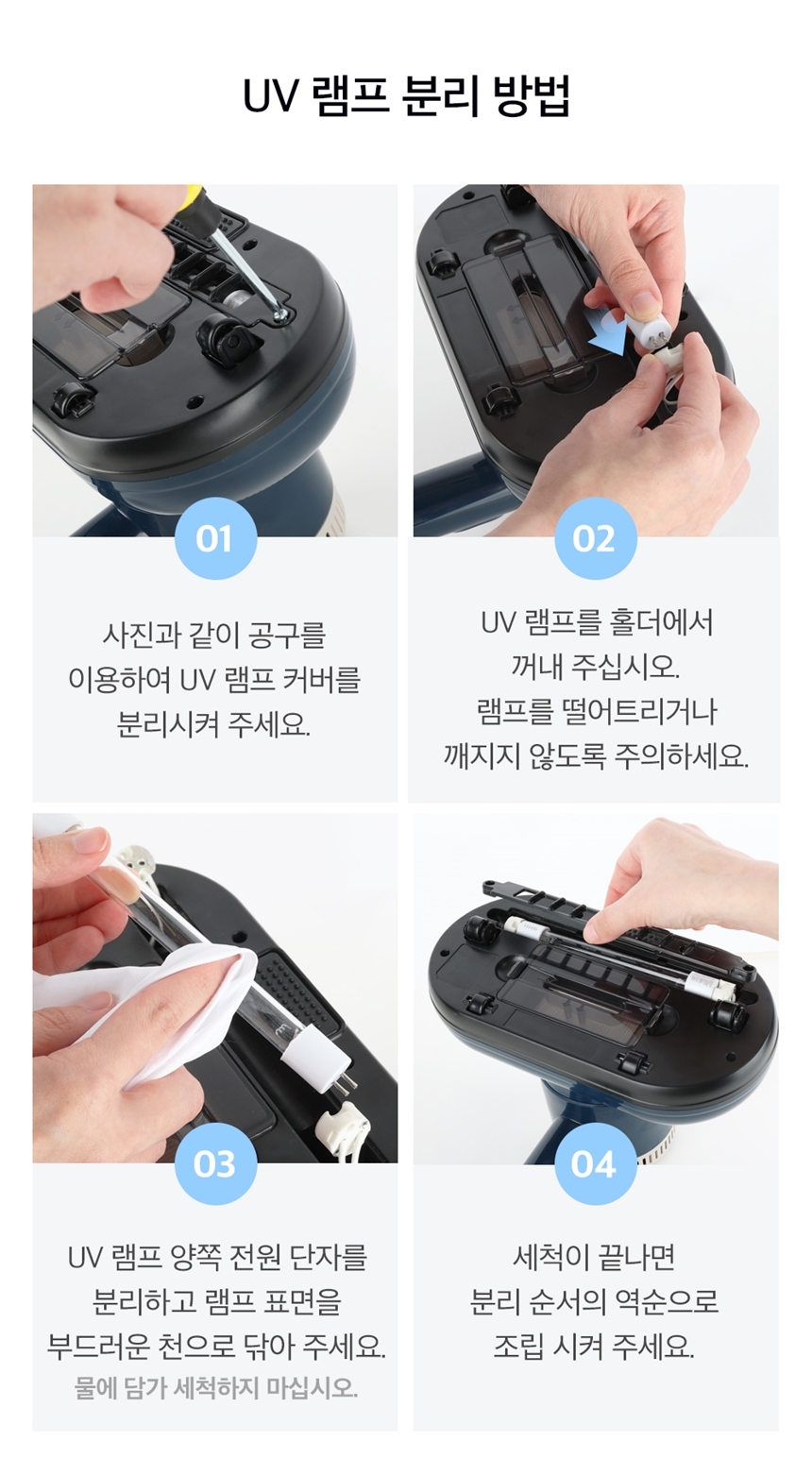 UV 램프 분리 방법

01

사진과 같이 공구를 이용하여 UV 램프 커버를 분리시켜 주세요.

02

UV 램프를 홀더에서 꺼내 주십시오. 램프를 떨어트리거나 깨지지 않도록 주의하세요.

03

UV 램프 양쪽 전원 단자를 분리하고 램프 표면을 부드러운 천으로 닦아 주세요.
물에 담가 세척하지 마십시오.

04

세척이 끝나면 분리 순서의 역순으로 조립 시켜 주세요.