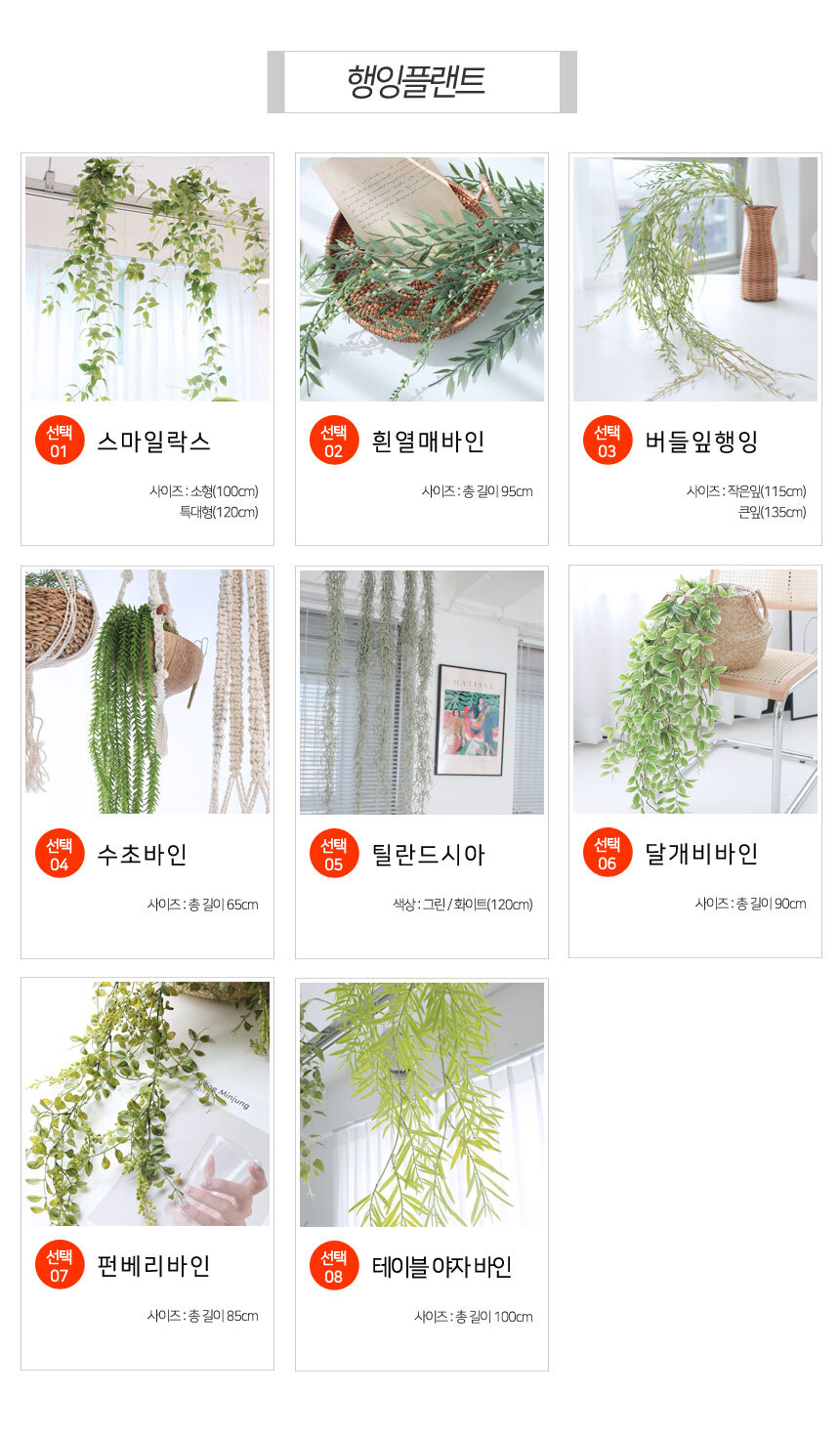 행잉플랜트

선택 01 스마일락스
사이즈 : 소형(100cm)
특대형(120cm)

선택 02 흰열매바인
사이즈 : 총 길이 95cm

선택 03 버들잎행잉
사이즈 : 작은잎(115cm)
큰잎(135cm)

선택 04 수초바인
사이즈 : 총 길이 65cm

MATISSE

선택 05 틸란드시아
색상 : 그린 / 화이트(120cm)

선택 06 달개비바인
사이즈 : 총 길이 90cm

Minjung

선택 07 펀베리바인
사이즈 : 총 길이 85cm

선택 08 테이블야자바인
사이즈 : 총 길이 100cm