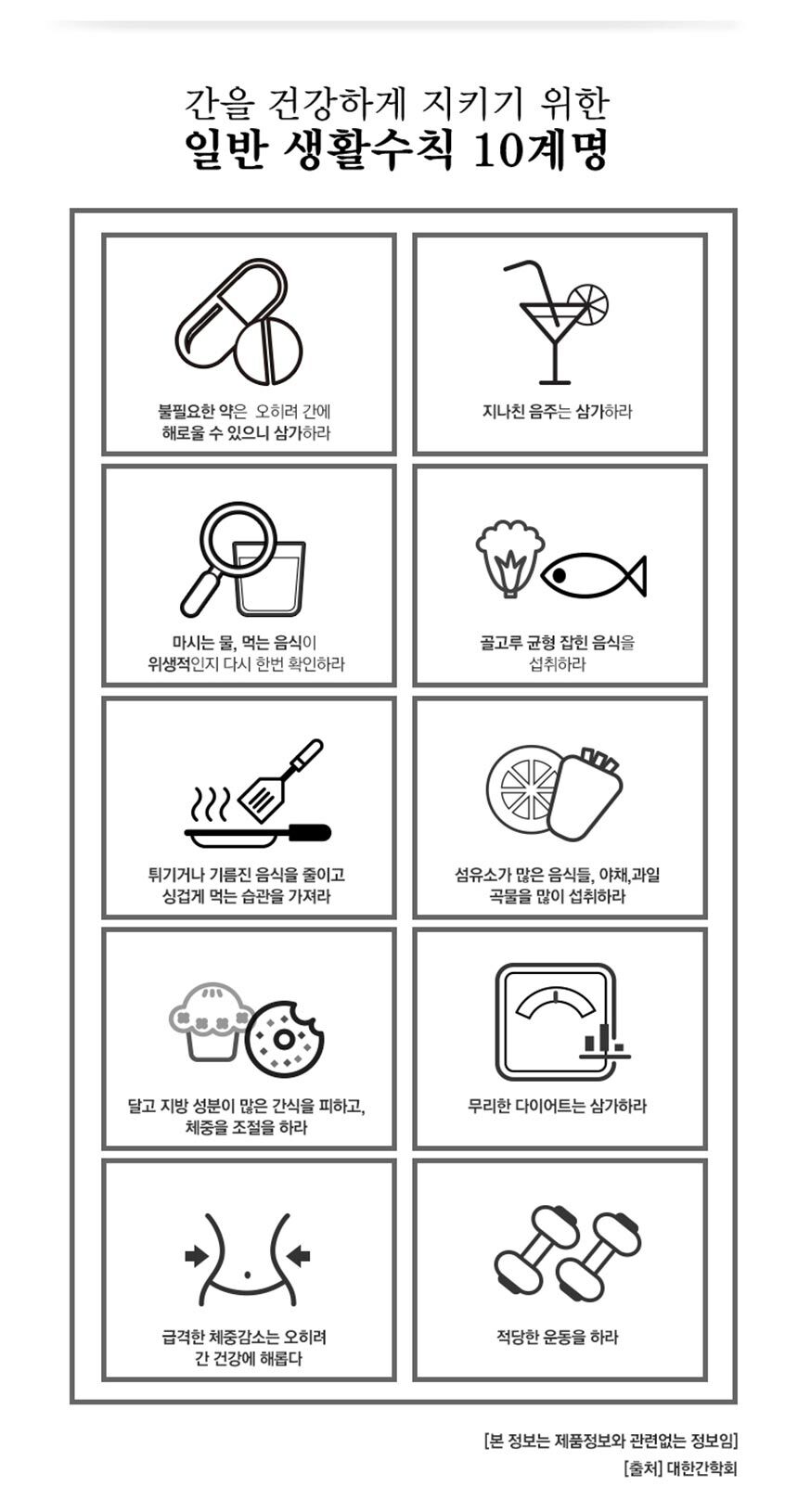 간을 건강하게 지키기 위한
일반 생활수칙 10계명

불필요한 약은 오히려 간에 해로울 수 있으니 삼가하라

지나친 음주는 삼가하라

마시는 물, 먹는 음식이 위생적인지 다시 한번 확인하라

골고루 균형 잡힌 음식을 섭취하라

튀기거나 기름진 음식을 줄이고 싱겁게 먹는 습관을 가져라

섬유소가 많은 음식들, 야채,과일 곡물을 많이 섭취하라

달고 지방 성분이 많은 간식을 피하고, 체중을 조절을 하라

무리한 다이어트는 삼가하라

급격한 체중감소는 오히려 간 건강에 해롭다

적당한 운동을 하라

[본 정보는 제품정보와 관련없는 정보임]
[출처] 대한간학회