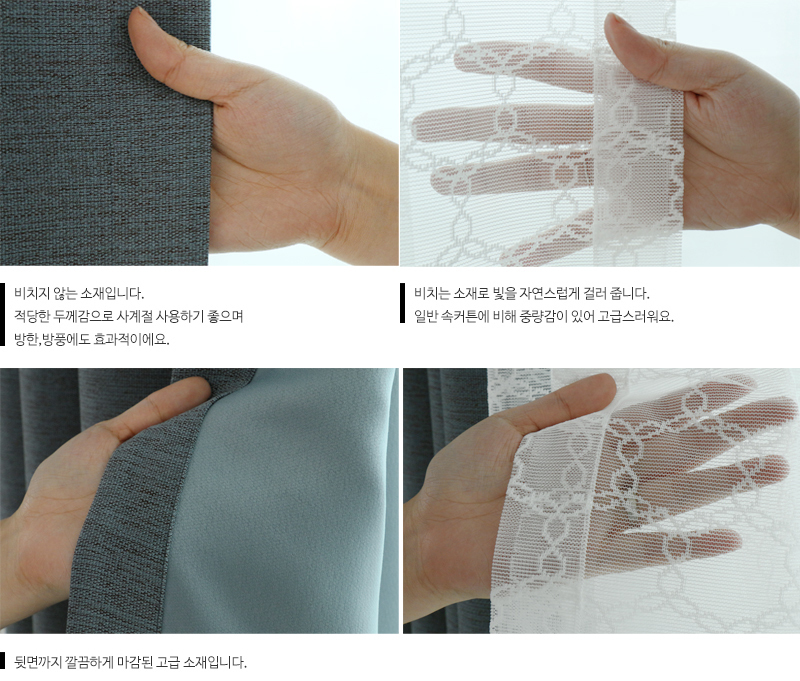 비치지 않는 소재입니다.
적당한 두께감으로 사계절 사용하기 좋으며
방한,방풍에도 효과적이에요.

비치는 소재로 빛을 자연스럽게 걸러 줍니다.
일반 속커튼에 비해 중량감이 있어 고급스러워요.

뒷면까지 깔끔하게 마감된 고급 소재입니다.