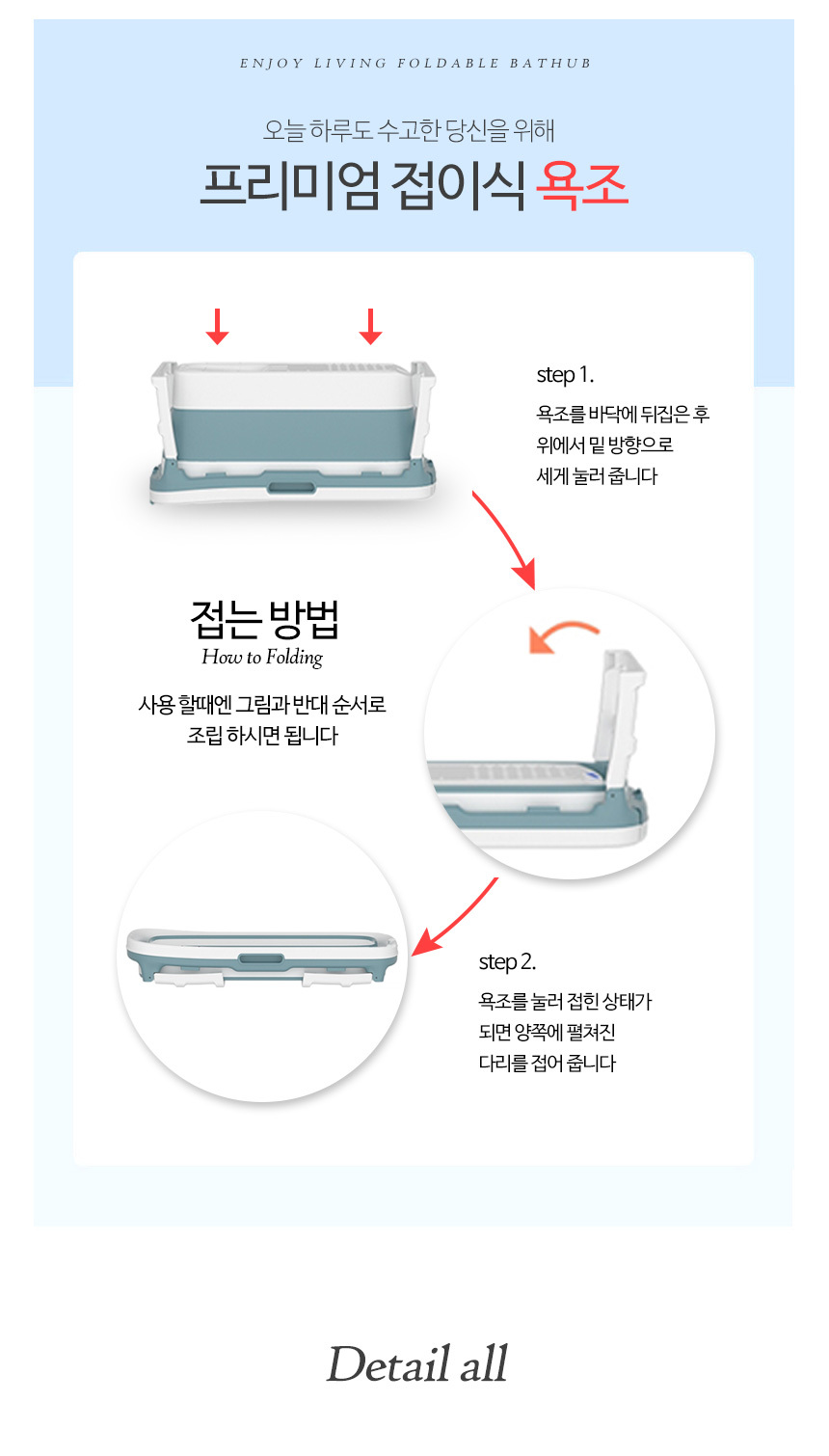 ENJOY LIVING FOLDABLE BATHUB

오늘 하루도 수고한 당신을 위해

프리미엄 접이식 욕조

step 1.

욕조를 바닥에 뒤집은 후 위에서 밑 방향으로 세게 눌러 줍니다

접는 방법
How to Folding

사용 할때엔 그림과 반대 순서로 조립 하시면 됩니다

step 2.

욕조를 눌러 접힌 상태가 되면 양쪽에 펼쳐진 다리를 접어 줍니다

Detail all