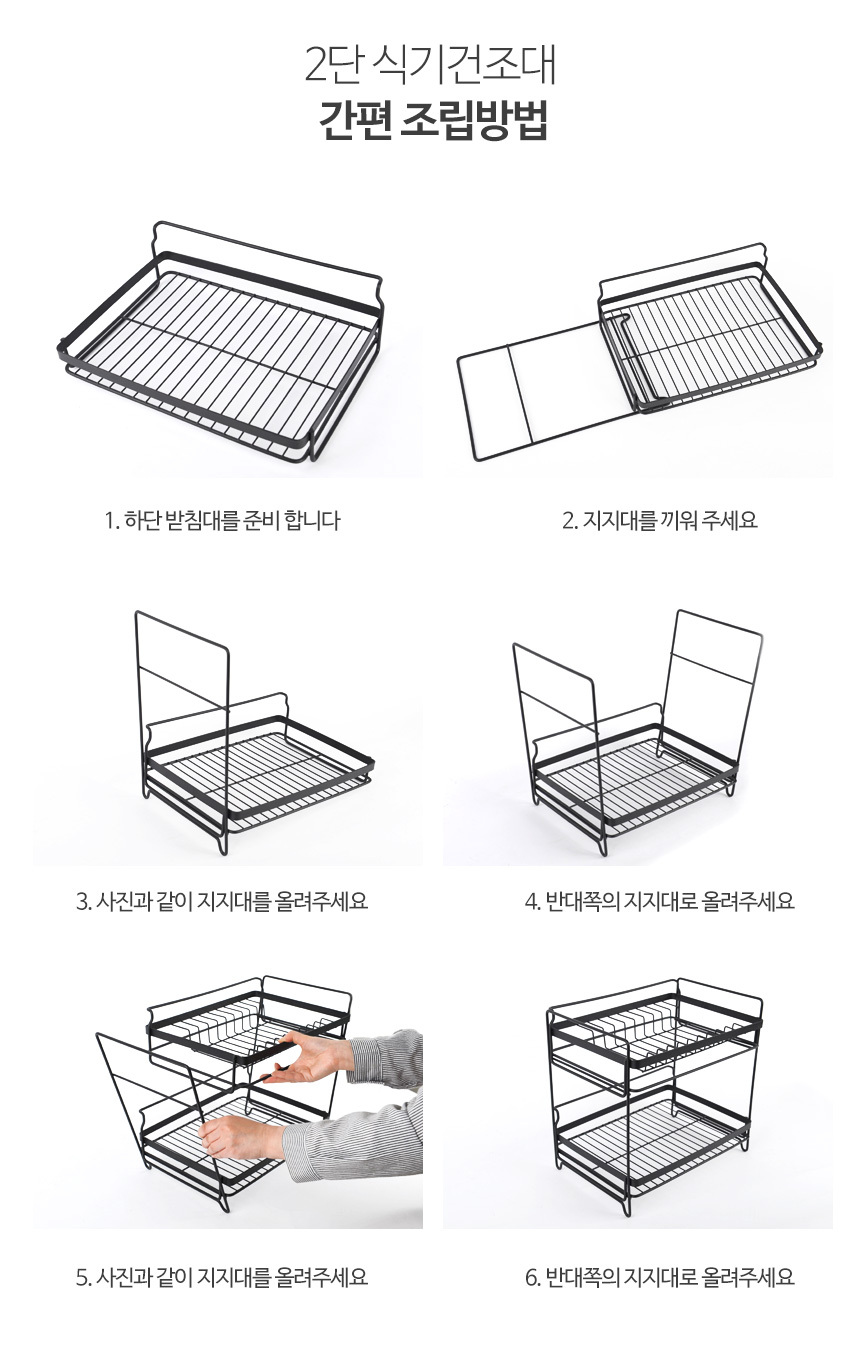 2단 식기건조대
간편 조립방법

1. 하단 받침대를 준비 합니다

2. 지지대를 끼워 주세요

3. 사진과 같이 지지대를 올려주세요

4. 반대쪽의 지지대로 올려주세요

5. 사진과 같이 지지대를 올려주세요

6. 반대쪽의 지지대로 올려주세요