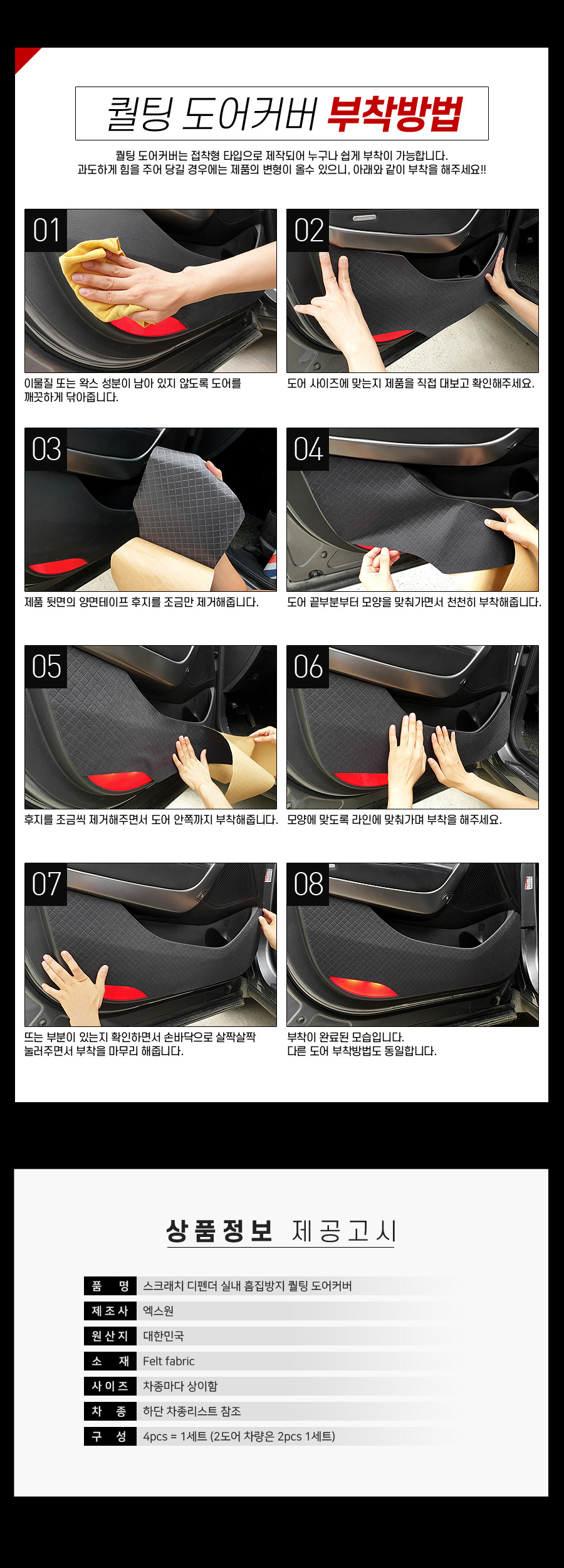 퀼팅 도어커버 부착방법

퀼팅 도어커버는 접착형 타입으로 제작되어 누구나 쉽게 부착이 가능합니다.
과도하게 힘을 주어 당길 경우에는 제품의 변형이 올수 있으니, 아래와 같이 부착을 해주세요!!

01
이물질 또는 왁스 성분이 남아 있지 않도록 도어를 깨끗하게 닦아줍니다.

02
도어 사이즈에 맞는지 제품을 직접 대보고 확인해주세요.

03
제품 뒷면의 양면테이프 후지를 조금만 제거해줍니다.

04
도어 끝부분부터 모양을 맞춰가면서 천천히 부착해줍니다.

05
후지를 조금씩 제거해주면서 도어 안쪽까지 부착해줍니다.

06
모양에 맞도록 라인에 맞춰가며 부착을 해주세요.

07
뜨는 부분이 있는지 확인하면서 손바닥으로 살짝살짝 눌러주면서 부착을 마무리 해줍니다.

08
부착이 완료된 모습입니다.
다른 도어 부착방법도 동일합니다.

상품정보 제공고시

| 품 명 | 스크래치 디펜더 실내 흠집방지 퀼팅 도어커버 |
|---|---|
| 제조사 | 엑스원 |
| 원산지 | 대한민국 |
| 소 재 | Felt fabric |
| 사이즈 | 차종마다 상이함 |
| 차 종 | 하단 차종리스트 참조 |
| 구 성 | 4pcs = 1세트 (2도어 차량은 2pcs 1세트) |