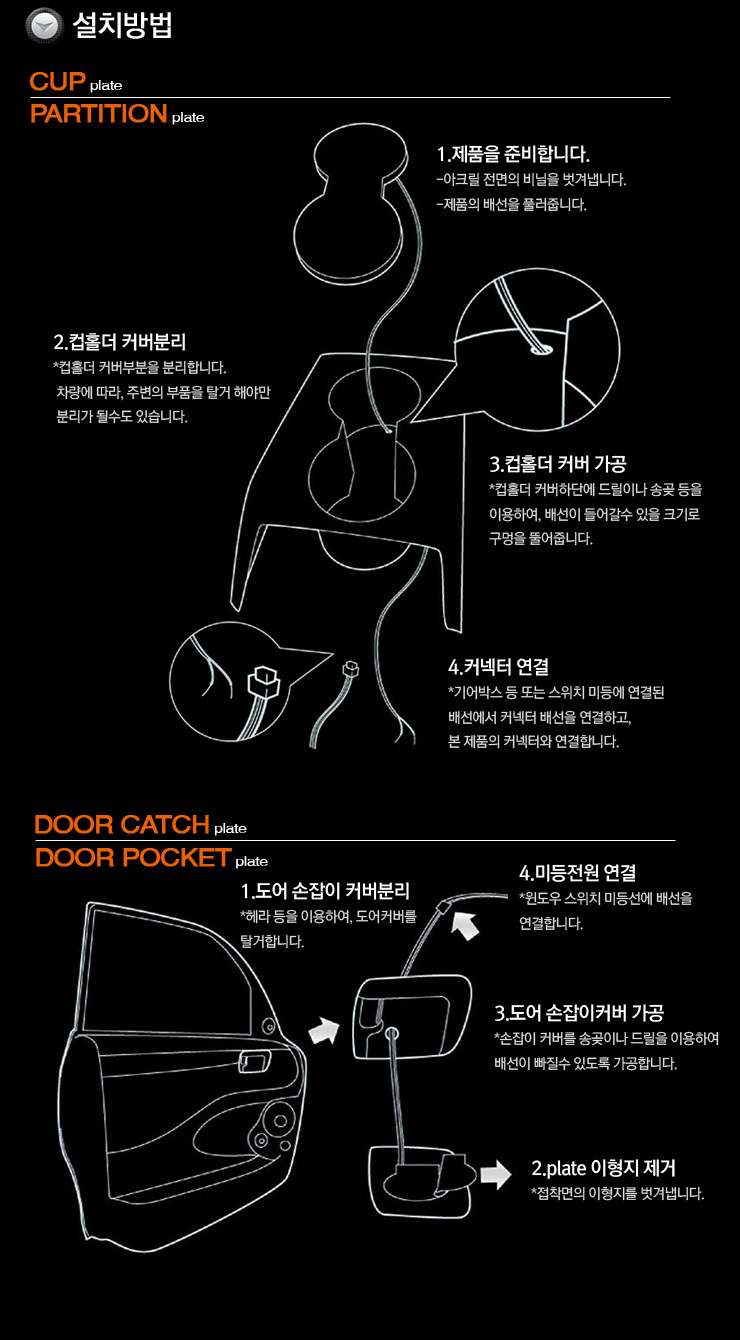 설치방법

CUP plate
PARTITION plate

1.제품을 준비합니다.
-아크릴 전면의 비닐을 벗겨냅니다.
-제품의 배선을 풀러줍니다.

2.컵홀더 커버분리
*컵홀더 커버부분을 분리합니다.
차량에 따라, 주변의 부품을 탈거 해야만 분리가 될수도 있습니다.

3.컵홀더 커버 가공
*컵홀더 커버하단에 드릴이나 송곳 등을 이용하여, 배선이 들어갈수 있을 크기로 구멍을 뚫어줍니다.

4.커넥터 연결
*기어박스 등 또는 스위치 미등에 연결된 배선에서 커넥터 배선을 연결하고, 본 제품의 커넥터와 연결합니다.

DOOR CATCH plate
DOOR POCKET plate

1.도어 손잡이 커버분리
*헤라 등을 이용하여, 도어커버를 탈거합니다.

4.미등전원 연결
*윈도우 스위치 미등선에 배선을 연결합니다.

3.도어 손잡이커버 가공
*손잡이 커버를 송곳이나 드릴을 이용하여 배선이 빠질수 있도록 가공합니다.

2.plate 이형지 제거
*접착면의 이형지를 벗겨냅니다.