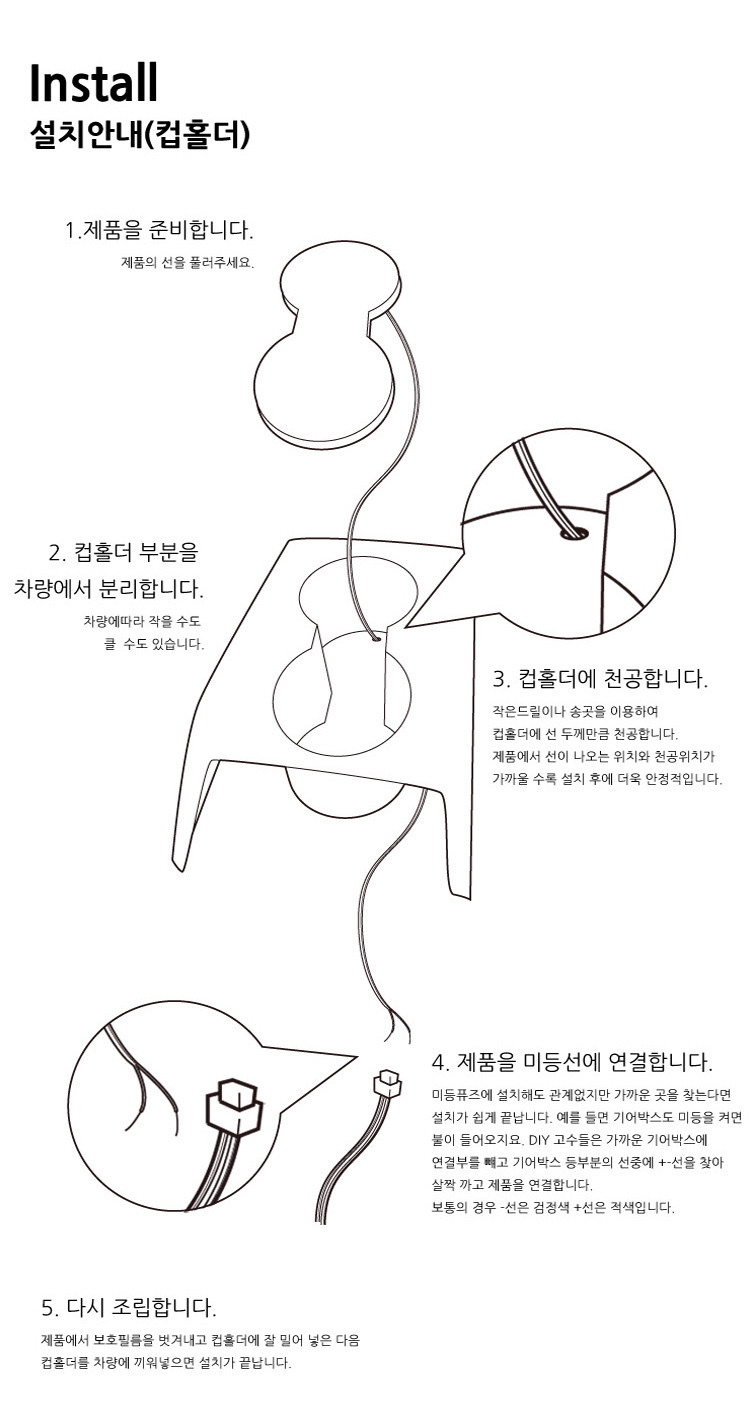 Install
설치안내(컵홀더)

1.제품을 준비합니다.
제품의 선을 풀러주세요.

2. 컵홀더 부분을 차량에서 분리합니다.
차량에따라 작을 수도 클 수도 있습니다.

3. 컵홀더에 천공합니다.
작은드릴이나 송곳을 이용하여 컵홀더에 선 두께만큼 천공합니다.
제품에서 선이 나오는 위치와 천공위치가 가까울 수록 설치 후에 더욱 안정적입니다.

4. 제품을 미등선에 연결합니다.
미등퓨즈에 설치해도 관계없지만 가까운 곳을 찾는다면 설치가 쉽게 끝납니다. 예를 들면 기어박스도 미등을 켜면 불이 들어오지요. DIY 고수들은 가까운 기어박스에 연결부를 빼고 기어박스 등부분의 선중에 +-선을 찾아 살짝 까고 제품을 연결합니다.
보통의 경우 -선은 검정색 +선은 적색입니다.

5. 다시 조립합니다.
제품에서 보호필름을 벗겨내고 컵홀더에 잘 밀어 넣은 다음 컵홀더를 차량에 끼워넣으면 설치가 끝납니다.