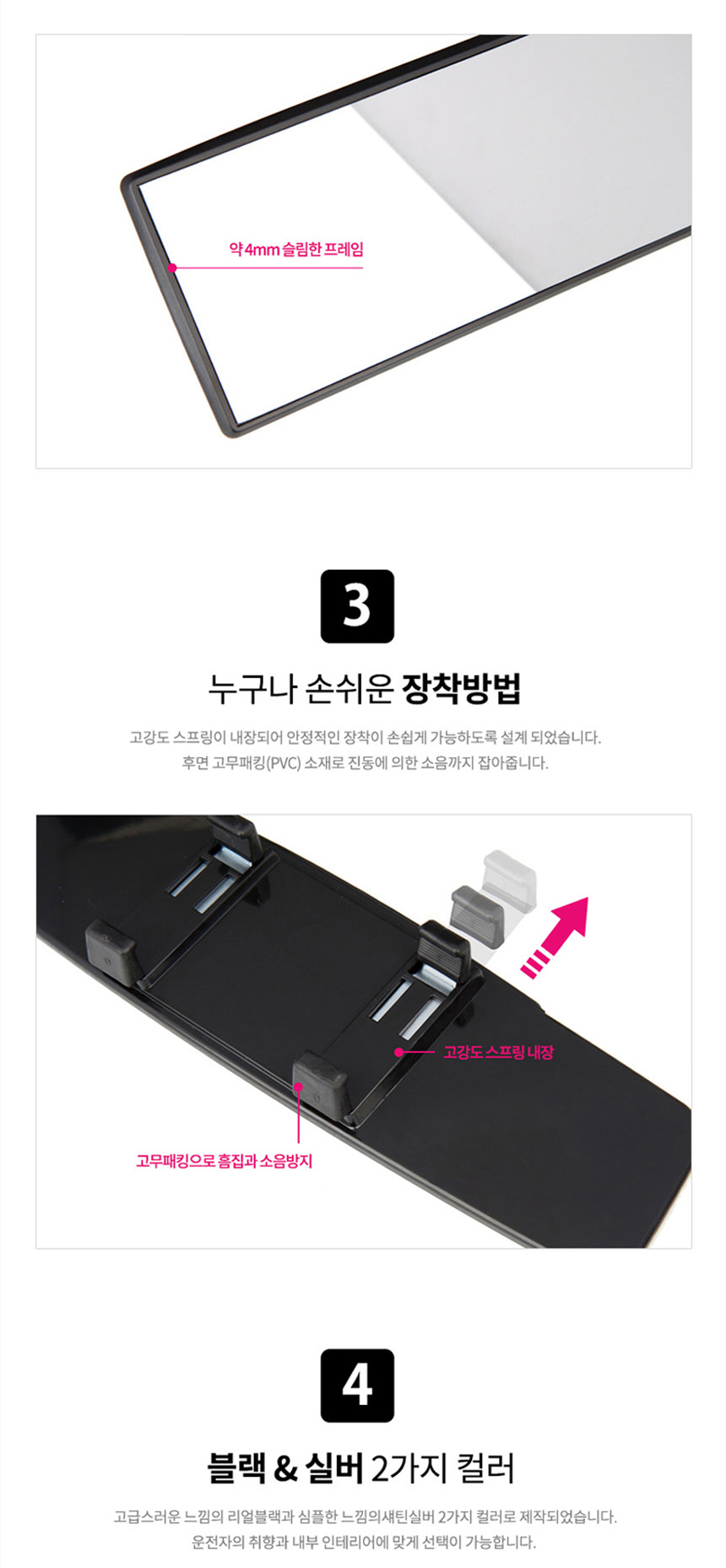 약 4mm 슬림한 프레임

3

누구나 손쉬운 장착방법

고강도 스프링이 내장되어 안정적인 장착이 손쉽게 가능하도록 설계 되었습니다.
후면 고무패킹(PVC) 소재로 진동에 의한 소음까지 잡아줍니다.

고강도 스프링 내장

고무패킹으로 흠집과 소음방지

4

블랙 & 실버 2가지 컬러

고급스러운 느낌의 리얼블랙과 심플한 느낌의새틴실버 2가지 컬러로 제작되었습니다.
운전자의 취향과 내부 인테리어에 맞게 선택이 가능합니다.