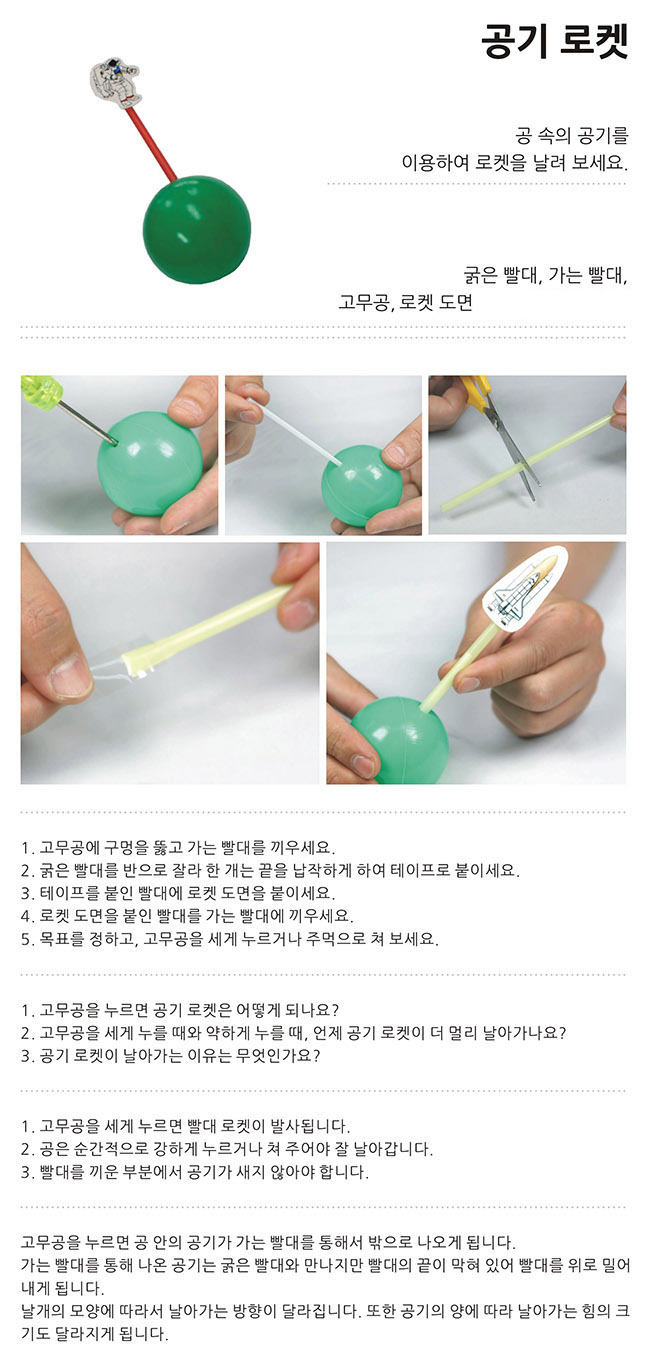 공기 로켓

공 속의 공기를
이용하여 로켓을 날려 보세요.

굵은 빨대, 가는 빨대,
고무공, 로켓 도면

1. 고무공에 구멍을 뚫고 가는 빨대를 끼우세요.
2. 굵은 빨대를 반으로 잘라 한 개는 끝을 납작하게 하여 테이프로 붙이세요.
3. 테이프를 붙인 빨대에 로켓 도면을 붙이세요.
4. 로켓 도면을 붙인 빨대를 가는 빨대에 끼우세요.
5. 목표를 정하고, 고무공을 세게 누르거나 주먹으로 쳐 보세요.

1. 고무공을 누르면 공기 로켓은 어떻게 되나요?
2. 고무공을 세게 누를 때와 약하게 누를 때, 언제 공기 로켓이 더 멀리 날아가나요?
3. 공기 로켓이 날아가는 이유는 무엇인가요?

1. 고무공을 세게 누르면 빨대 로켓이 발사됩니다.
2. 공은 순간적으로 강하게 누르거나 쳐 주어야 잘 날아갑니다.
3. 빨대를 끼운 부분에서 공기가 새지 않아야 합니다.

고무공을 누르면 공 안의 공기가 가는 빨대를 통해서 밖으로 나오게 됩니다.
가는 빨대를 통해 나온 공기는 굵은 빨대와 만나지만 빨대의 끝이 막혀 있어 빨대를 위로 밀어내게 됩니다.
날개의 모양에 따라서 날아가는 방향이 달라집니다. 또한 공기의 양에 따라 날아가는 힘의 크기도 달라지게 됩니다.