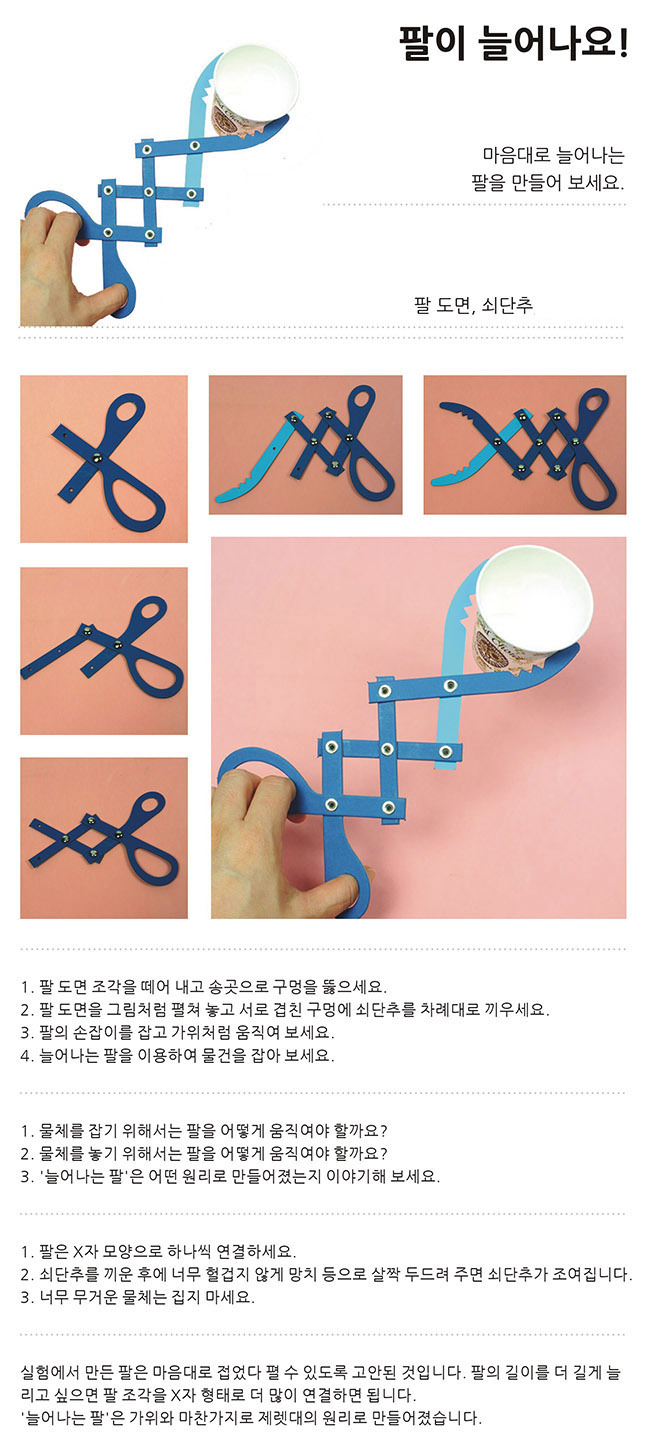 팔이 늘어나요!

마음대로 늘어나는 팔을 만들어 보세요.

팔 도면, 쇠단추

1. 팔 도면 조각을 떼어 내고 송곳으로 구멍을 뚫으세요.
2. 팔 도면을 그림처럼 펼쳐 놓고 서로 겹친 구멍에 쇠단추를 차례대로 끼우세요.
3. 팔의 손잡이를 잡고 가위처럼 움직여 보세요.
4. 늘어나는 팔을 이용하여 물건을 잡아 보세요.

1. 물체를 잡기 위해서는 팔을 어떻게 움직여야 할까요?
2. 물체를 놓기 위해서는 팔을 어떻게 움직여야 할까요?
3. '늘어나는 팔'은 어떤 원리로 만들어졌는지 이야기해 보세요.

1. 팔은 X자 모양으로 하나씩 연결하세요.
2. 쇠단추를 끼운 후에 너무 헐겁지 않게 망치 등으로 살짝 두드려 주면 쇠단추가 조여집니다.
3. 너무 무거운 물체는 집지 마세요.

실험에서 만든 팔은 마음대로 접었다 펼 수 있도록 고안된 것입니다. 팔의 길이를 더 길게 늘리고 싶으면 팔 조각을 X자 형태로 더 많이 연결하면 됩니다.
'늘어나는 팔'은 가위와 마찬가지로 제렛대의 원리로 만들어졌습니다.