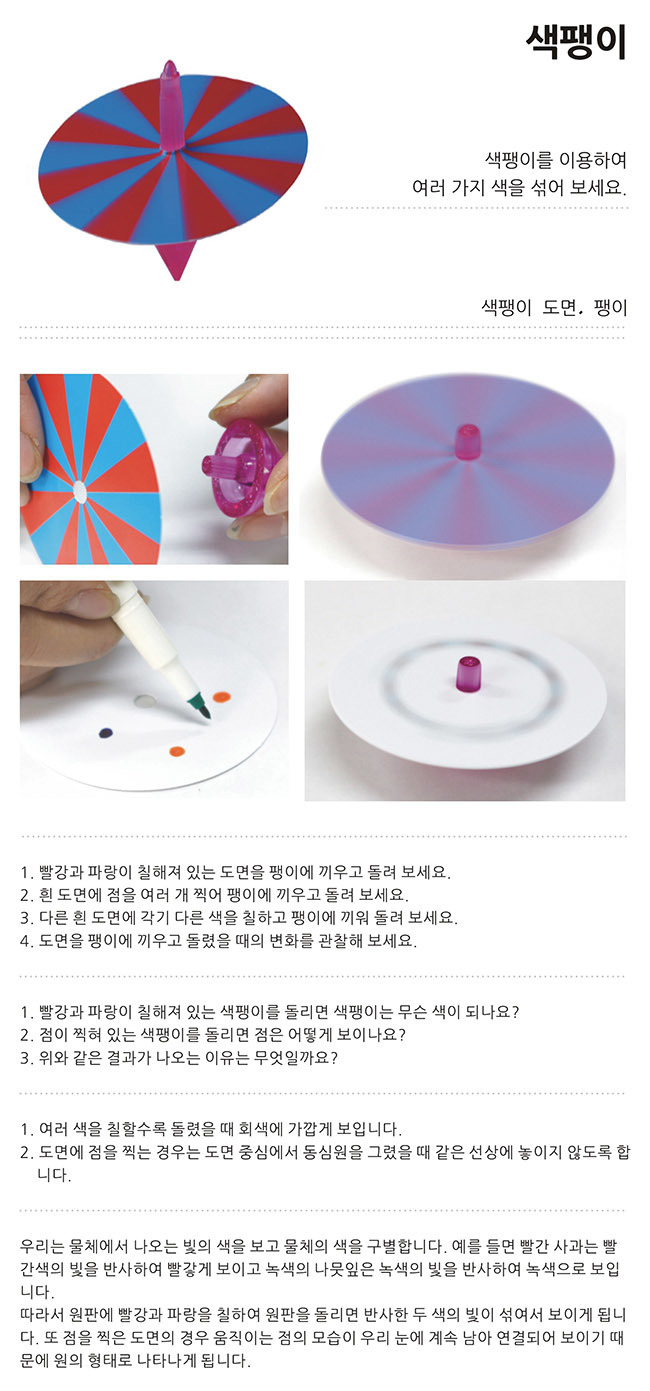 색팽이

색팽이를 이용하여 여러 가지 색을 섞어 보세요.

색팽이 도면, 팽이

1. 빨강과 파랑이 칠해져 있는 도면을 팽이에 끼우고 돌려 보세요.
2. 흰 도면에 점을 여러 개 찍어 팽이에 끼우고 돌려 보세요.
3. 다른 흰 도면에 각기 다른 색을 칠하고 팽이에 끼워 돌려 보세요.
4. 도면을 팽이에 끼우고 돌렸을 때의 변화를 관찰해 보세요.

1. 빨강과 파랑이 칠해져 있는 색팽이를 돌리면 색팽이는 무슨 색이 되나요?
2. 점이 찍혀 있는 색팽이를 돌리면 점은 어떻게 보이나요?
3. 위와 같은 결과가 나오는 이유는 무엇일까요?

1. 여러 색을 칠할수록 돌렸을 때 회색에 가깝게 보입니다.
2. 도면에 점을 찍는 경우는 도면 중심에서 동심원을 그렸을 때 같은 선상에 놓이지 않도록 합니다.

우리는 물체에서 나오는 빛의 색을 보고 물체의 색을 구별합니다. 예를 들면 빨간 사과는 빨간색의 빛을 반사하여 빨갛게 보이고 녹색의 나뭇잎은 녹색의 빛을 반사하여 녹색으로 보입니다.
따라서 원판에 빨강과 파랑을 칠하여 원판을 돌리면 반사한 두 색의 빛이 섞여서 보이게 됩니다. 또 점을 찍은 도면의 경우 움직이는 점의 모습이 우리 눈에 계속 남아 연결되어 보이기 때문에 원의 형태로 나타나게 됩니다.