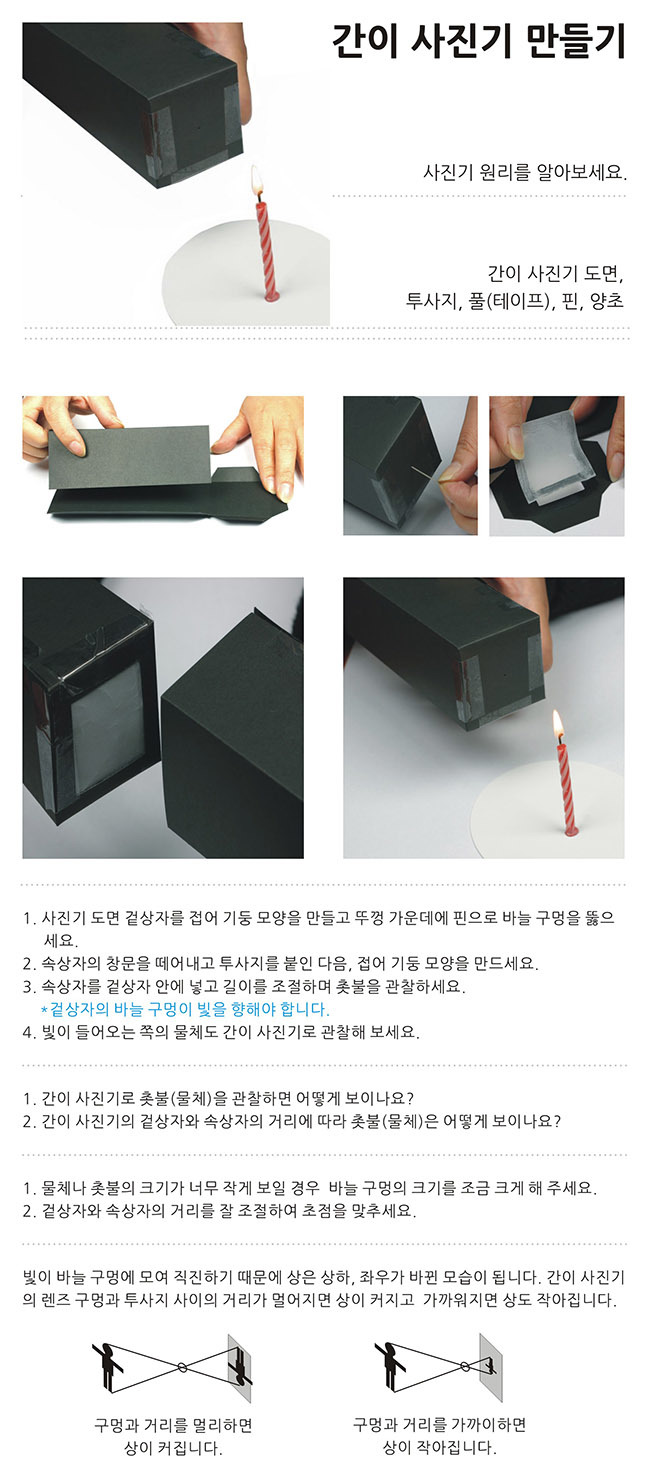 간이 사진기 만들기

사진기 원리를 알아보세요.

간이 사진기 도면, 투사지, 풀(테이프), 핀, 양초

1. 사진기 도면 겉상자를 접어 기둥 모양을 만들고 뚜껑 가운데에 핀으로 바늘 구멍을 뚫으세요.
2. 속상자의 창문을 떼어내고 투사지를 붙인 다음, 접어 기둥 모양을 만드세요.
3. 속상자를 겉상자 안에 넣고 길이를 조절하며 촛불을 관찰하세요.
*겉상자의 바늘 구멍이 빛을 향해야 합니다.
4. 빛이 들어오는 쪽의 물체도 간이 사진기로 관찰해 보세요.

1. 간이 사진기로 촛불(물체)을 관찰하면 어떻게 보이나요?
2. 간이 사진기의 겉상자와 속상자의 거리에 따라 촛불(물체)은 어떻게 보이나요?

1. 물체나 촛불의 크기가 너무 작게 보일 경우 바늘 구멍의 크기를 조금 크게 해 주세요.
2. 겉상자와 속상자의 거리를 잘 조절하여 초점을 맞추세요.

빛이 바늘 구멍에 모여 직진하기 때문에 상은 상하, 좌우가 바뀐 모습이 됩니다. 간이 사진기의 렌즈 구멍과 투사지 사이의 거리가 멀어지면 상이 커지고 가까워지면 상도 작아집니다.

구멍과 거리를 멀리하면 상이 커집니다.

구멍과 거리를 가까이하면 상이 작아집니다.