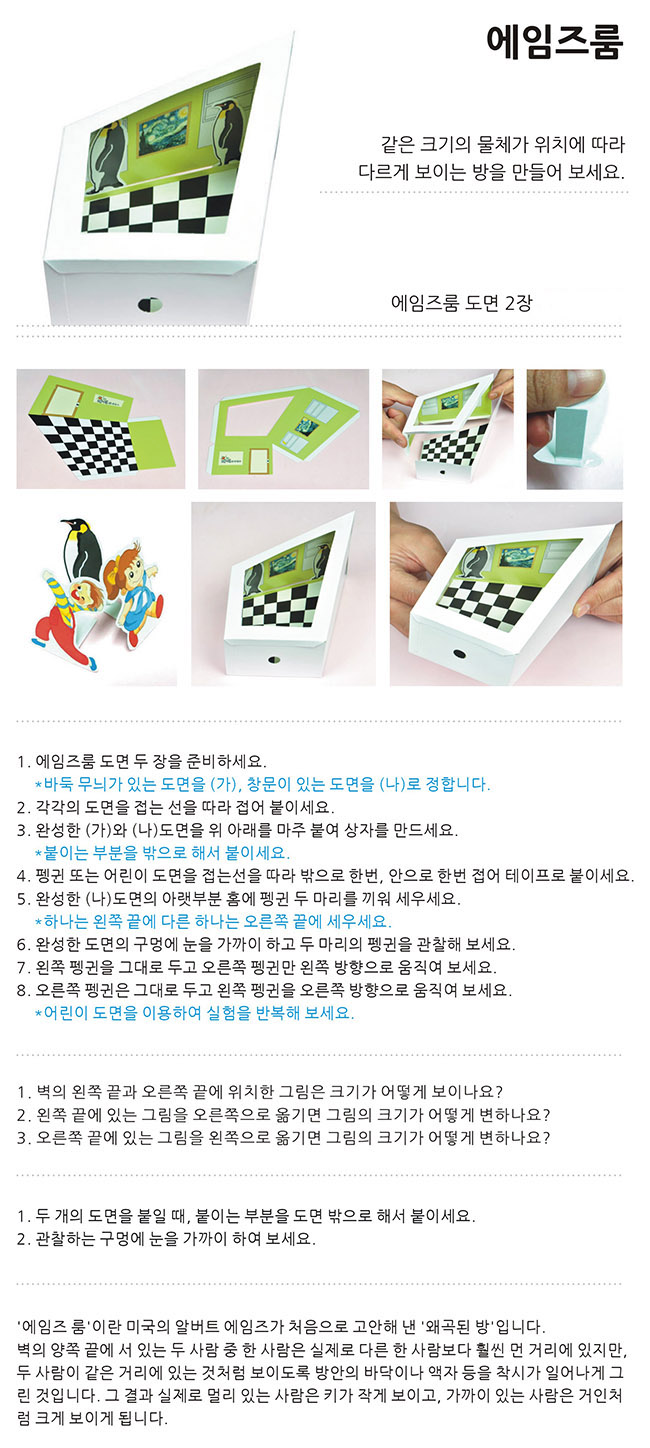 에임즈룸

같은 크기의 물체가 위치에 따라 다르게 보이는 방을 만들어 보세요.

에임즈룸 도면 2장

1. 에임즈룸 도면 두 장을 준비하세요.
*바둑 무늬가 있는 도면을 (가), 창문이 있는 도면을 (나)로 정합니다.
2. 각각의 도면을 접는 선을 따라 접어 붙이세요.
3. 완성한 (가)와 (나)도면을 위 아래를 마주 붙여 상자를 만드세요.
*붙이는 부분을 밖으로 해서 붙이세요.
4. 펭귄 또는 어린이 도면을 접는선을 따라 밖으로 한번, 안으로 한번 접어 테이프로 붙이세요.
5. 완성한 (나)도면의 아랫부분 홈에 펭귄 두 마리를 끼워 세우세요.
*하나는 왼쪽 끝에 다른 하나는 오른쪽 끝에 세우세요.
6. 완성한 도면의 구멍에 눈을 가까이 하고 두 마리의 펭귄을 관찰해 보세요.
7. 왼쪽 펭귄을 그대로 두고 오른쪽 펭귄만 왼쪽 방향으로 움직여 보세요.
8. 오른쪽 펭귄은 그대로 두고 왼쪽 펭귄을 오른쪽 방향으로 움직여 보세요.
*어린이 도면을 이용하여 실험을 반복해 보세요.

1. 벽의 왼쪽 끝과 오른쪽 끝에 위치한 그림은 크기가 어떻게 보이나요?
2. 왼쪽 끝에 있는 그림을 오른쪽으로 옮기면 그림의 크기가 어떻게 변하나요?
3. 오른쪽 끝에 있는 그림을 왼쪽으로 옮기면 그림의 크기가 어떻게 변하나요?

1. 두 개의 도면을 붙일 때, 붙이는 부분을 도면 밖으로 해서 붙이세요.
2. 관찰하는 구멍에 눈을 가까이 하여 보세요.

'에임즈 룸'이란 미국의 알버트 에임즈가 처음으로 고안해 낸 '왜곡된 방'입니다.
벽의 양쪽 끝에 서 있는 두 사람 중 한 사람은 실제로 다른 한 사람보다 훨씬 먼 거리에 있지만, 두 사람이 같은 거리에 있는 것처럼 보이도록 방안의 바닥이나 액자 등을 착시가 일어나게 그린 것입니다. 그 결과 실제로 멀리 있는 사람은 키가 작게 보이고, 가까이 있는 사람은 거인처럼 크게 보이게 됩니다.