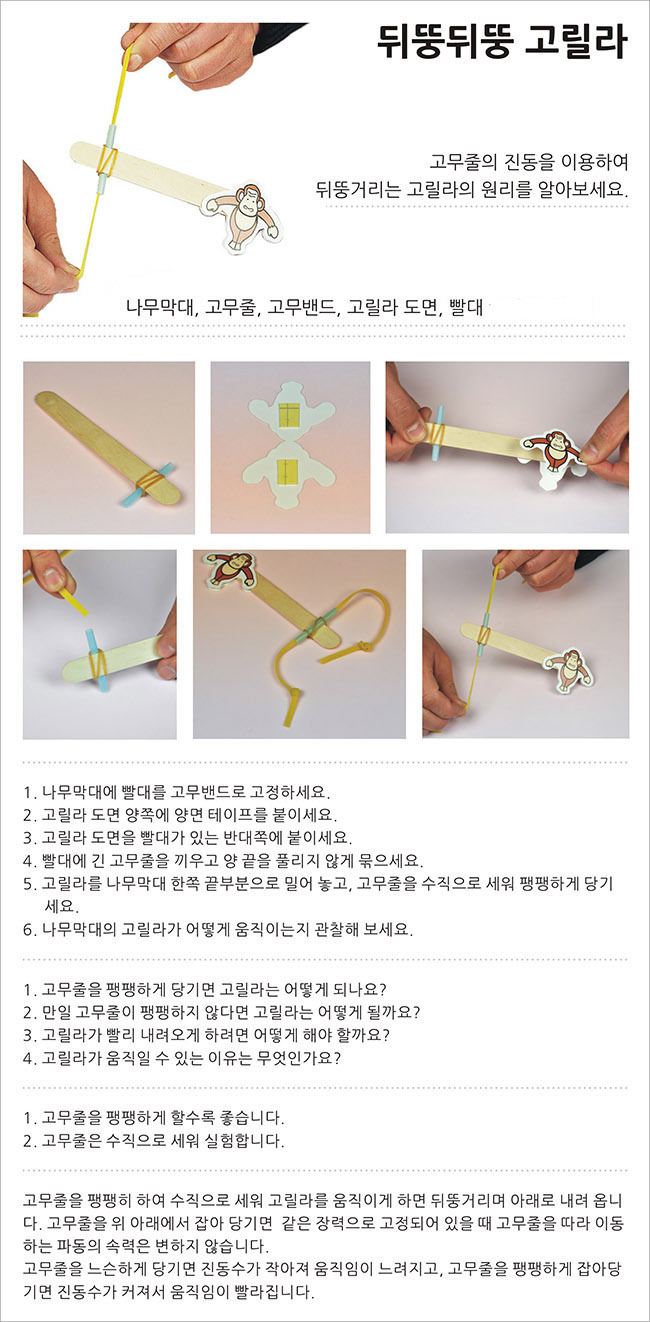 뒤뚱뒤뚱 고릴라

고무줄의 진동을 이용하여
뒤뚱거리는 고릴라의 원리를 알아보세요.

나무막대, 고무줄, 고무밴드, 고릴라 도면, 빨대

1. 나무막대에 빨대를 고무밴드로 고정하세요.
2. 고릴라 도면 양쪽에 양면 테이프를 붙이세요.
3. 고릴라 도면을 빨대가 있는 반대쪽에 붙이세요.
4. 빨대에 긴 고무줄을 끼우고 양 끝을 풀리지 않게 묶으세요.
5. 고릴라를 나무막대 한쪽 끝부분으로 밀어 놓고, 고무줄을 수직으로 세워 팽팽하게 당기세요.
6. 나무막대의 고릴라가 어떻게 움직이는지 관찰해 보세요.

1. 고무줄을 팽팽하게 당기면 고릴라는 어떻게 되나요?
2. 만일 고무줄이 팽팽하지 않다면 고릴라는 어떻게 될까요?
3. 고릴라가 빨리 내려오게 하려면 어떻게 해야 할까요?
4. 고릴라가 움직일 수 있는 이유는 무엇인가요?

1. 고무줄을 팽팽하게 할수록 좋습니다.
2. 고무줄은 수직으로 세워 실험합니다.

고무줄을 팽팽히 하여 수직으로 세워 고릴라를 움직이게 하면 뒤뚱거리며 아래로 내려 옵니다. 고무줄을 위 아래에서 잡아 당기면 같은 장력으로 고정되어 있을 때 고무줄을 따라 이동하는 파동의 속력은 변하지 않습니다.
고무줄을 느슨하게 당기면 진동수가 작아져 움직임이 느려지고, 고무줄을 팽팽하게 잡아당기면 진동수가 커져서 움직임이 빨라집니다.