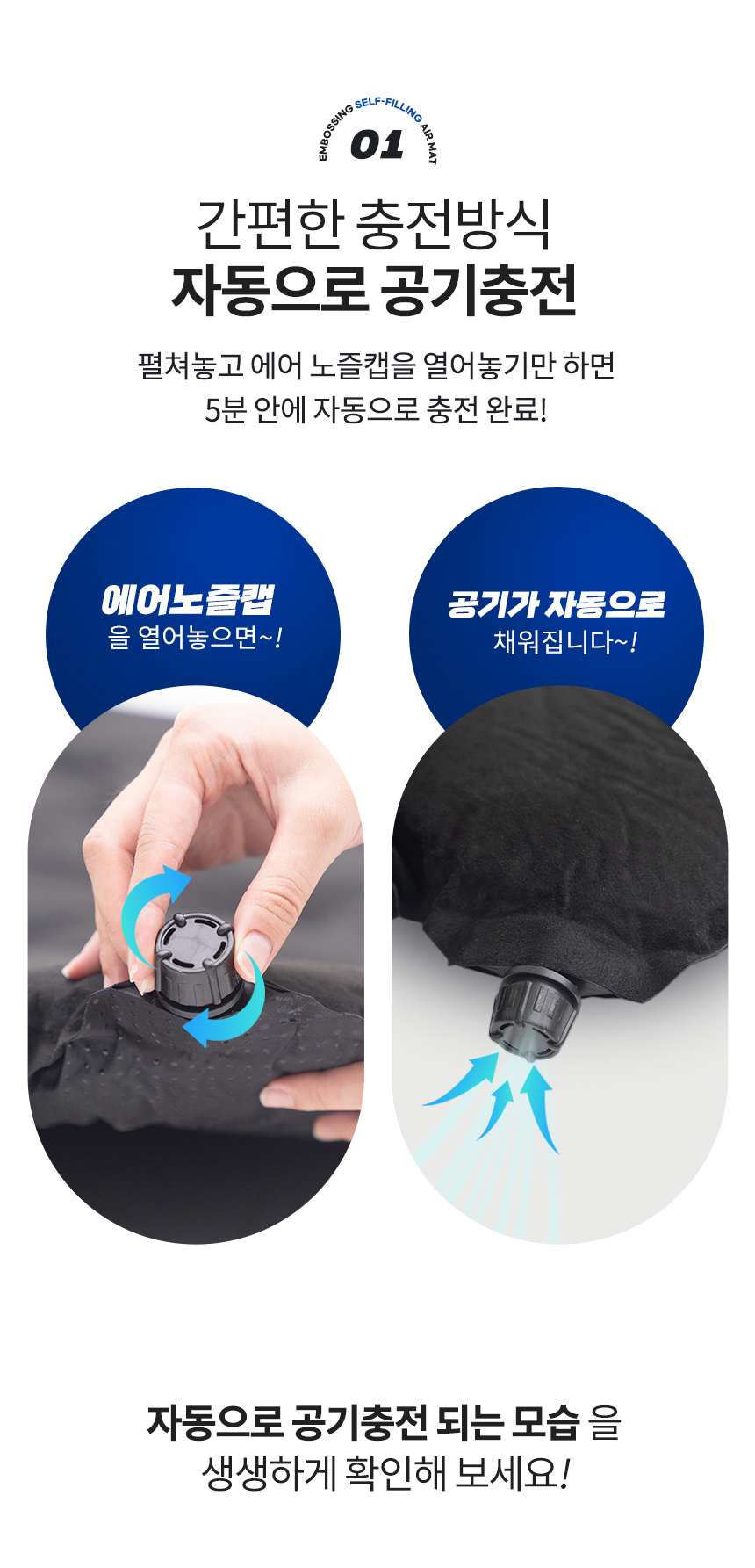 EMBOSSING SELF-FILLING AIR MAT
01

간편한 충전방식
자동으로 공기충전

펼쳐놓고 에어 노즐캡을 열어놓기만 하면
5분 안에 자동으로 충전 완료!

에어노즐캡
을 열어놓으면~!

공기가 자동으로
채워집니다~!

자동으로 공기충전 되는 모습 을
생생하게 확인해 보세요!