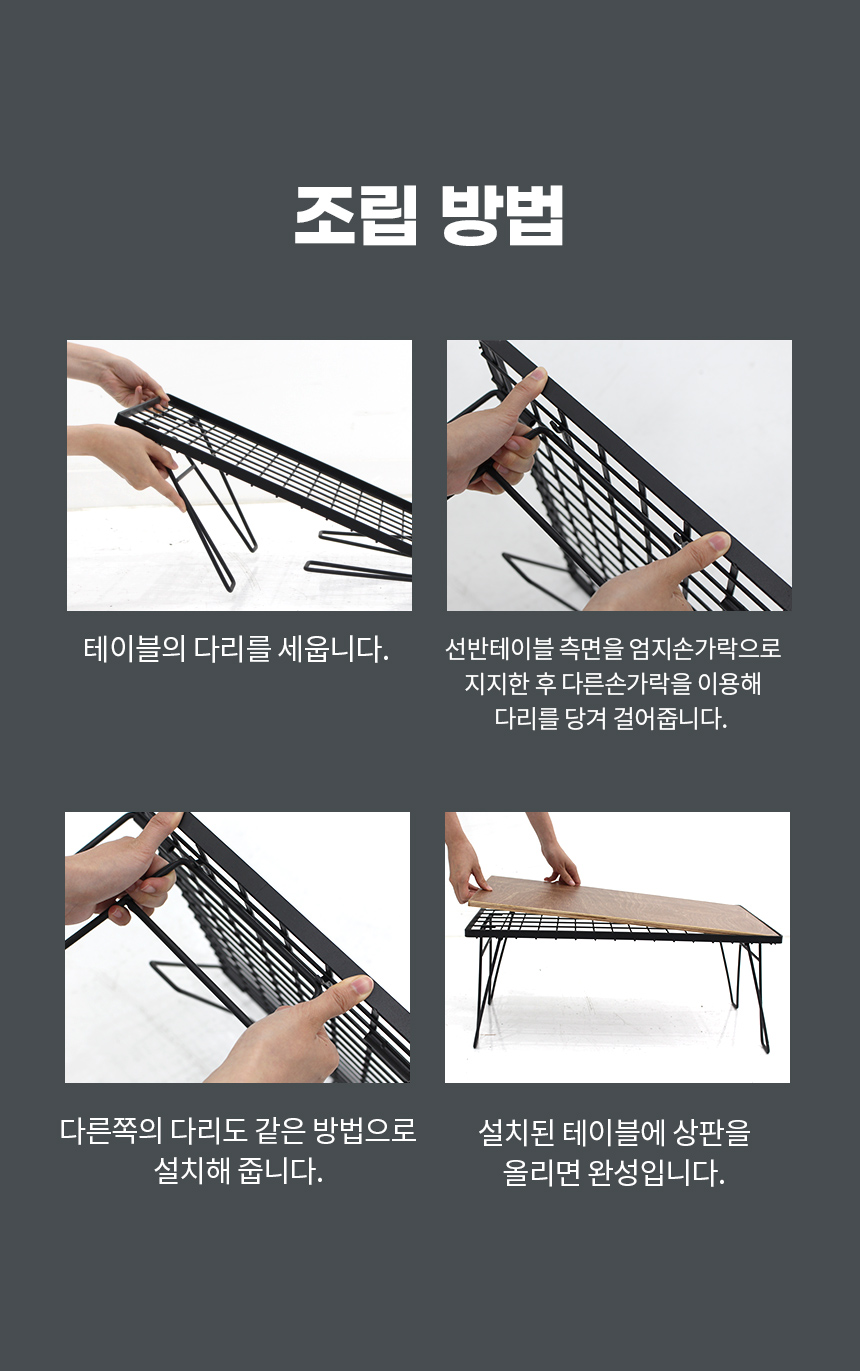 조립 방법

테이블의 다리를 세웁니다.

선반테이블 측면을 엄지손가락으로 지지한 후 다른손가락을 이용해 다리를 당겨 걸어줍니다.

다른쪽의 다리도 같은 방법으로 설치해 줍니다.

설치된 테이블에 상판을 올리면 완성입니다.