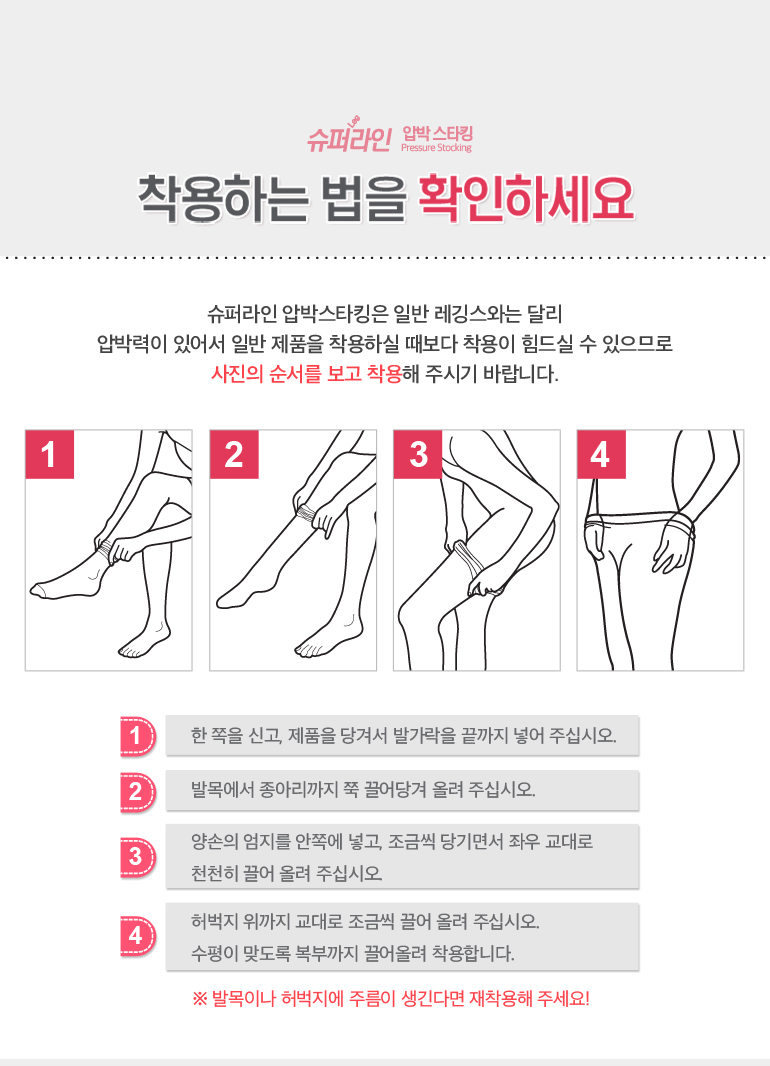 슈퍼라인 압박 스타킹 Pressure Stocking

착용하는 법을 확인하세요

슈퍼라인 압박스타킹은 일반 레깅스와는 달리 압박력이 있어서 일반 제품을 착용하실 때보다 착용이 힘드실 수 있으므로 사진의 순서를 보고 착용해 주시기 바랍니다.

1

2

3

4

1 한 쪽을 신고, 제품을 당겨서 발가락을 끝까지 넣어 주십시오.

2 발목에서 종아리까지 쭉 끌어당겨 올려 주십시오.

3 양손의 엄지를 안쪽에 넣고, 조금씩 당기면서 좌우 교대로 천천히 끌어 올려 주십시오.

4 허벅지 위까지 교대로 조금씩 끌어 올려 주십시오. 수평이 맞도록 복부까지 끌어올려 착용합니다.

※ 발목이나 허벅지에 주름이 생긴다면 재착용해 주세요!