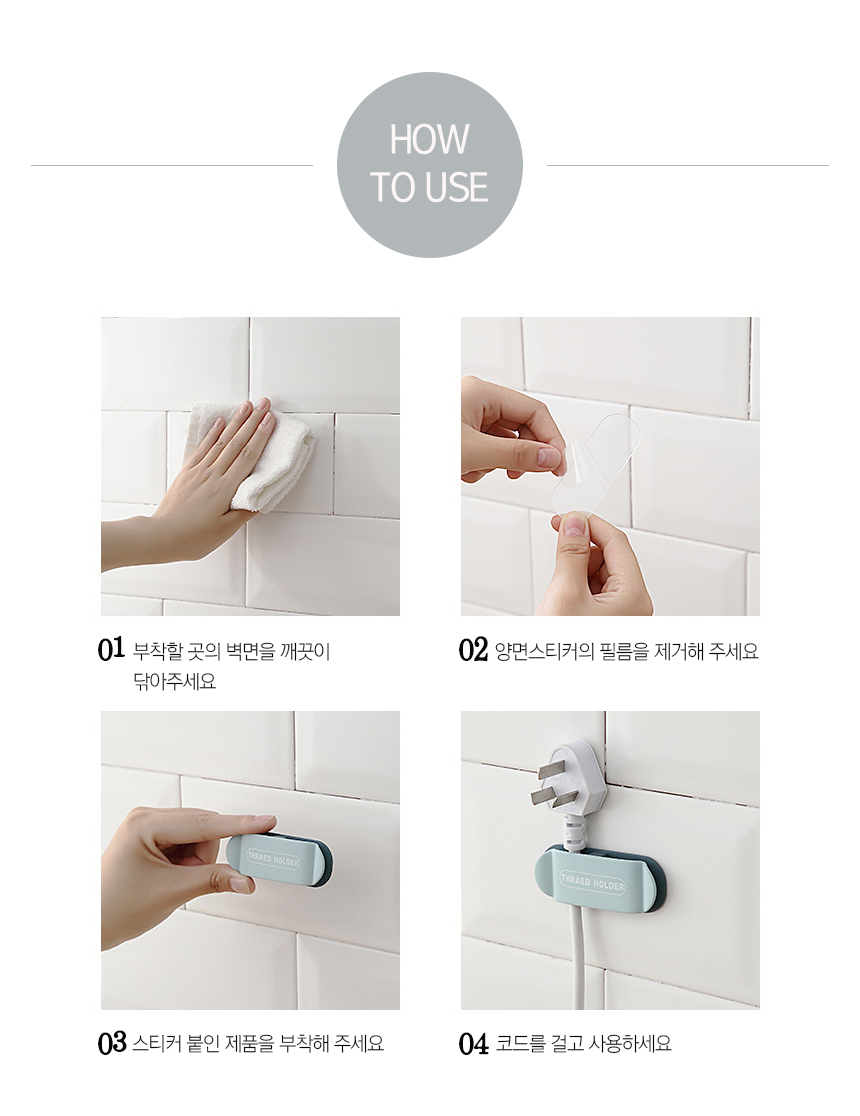 HOW
TO USE

01 부착할 곳의 벽면을 깨끗이 닦아주세요

02 양면스티커의 필름을 제거해 주세요

THRAED HOLDER

03 스티커 붙인 제품을 부착해 주세요

THRAED HOLDER

04 코드를 걸고 사용하세요