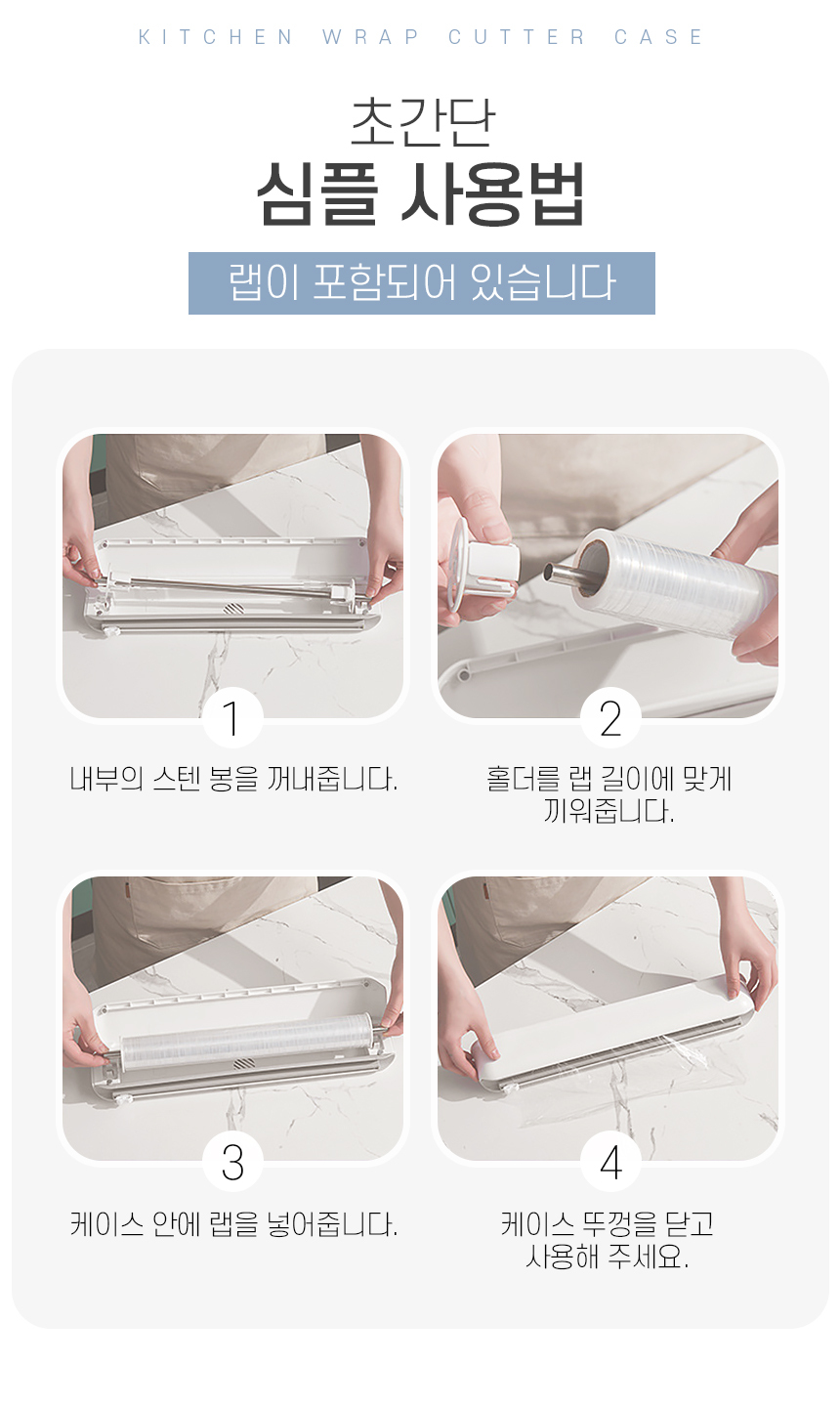 KITCHEN WRAP CUTTER CASE

초간단
심플 사용법

랩이 포함되어 있습니다

1
내부의 스텐 봉을 꺼내줍니다.

2
홀더를 랩 길이에 맞게 끼워줍니다.

3
케이스 안에 랩을 넣어줍니다.

4
케이스 뚜껑을 닫고 사용해 주세요.