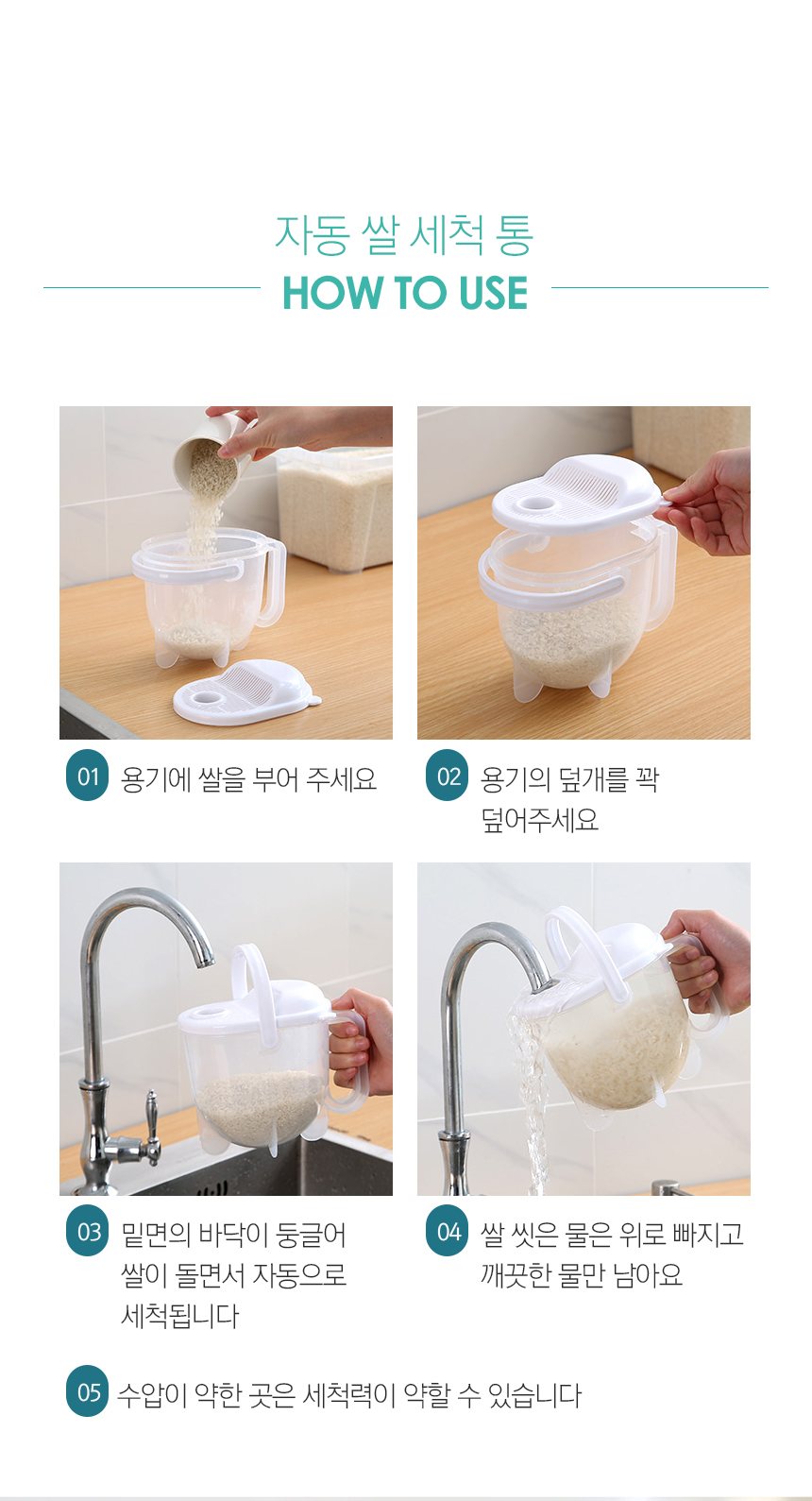 자동 쌀 세척 통
HOW TO USE

01 용기에 쌀을 부어 주세요

02 용기의 덮개를 꽉 덮어주세요

03 밑면의 바닥이 둥글어 쌀이 돌면서 자동으로 세척됩니다

04 쌀 씻은 물은 위로 빠지고 깨끗한 물만 남아요

05 수압이 약한 곳은 세척력이 약할 수 있습니다