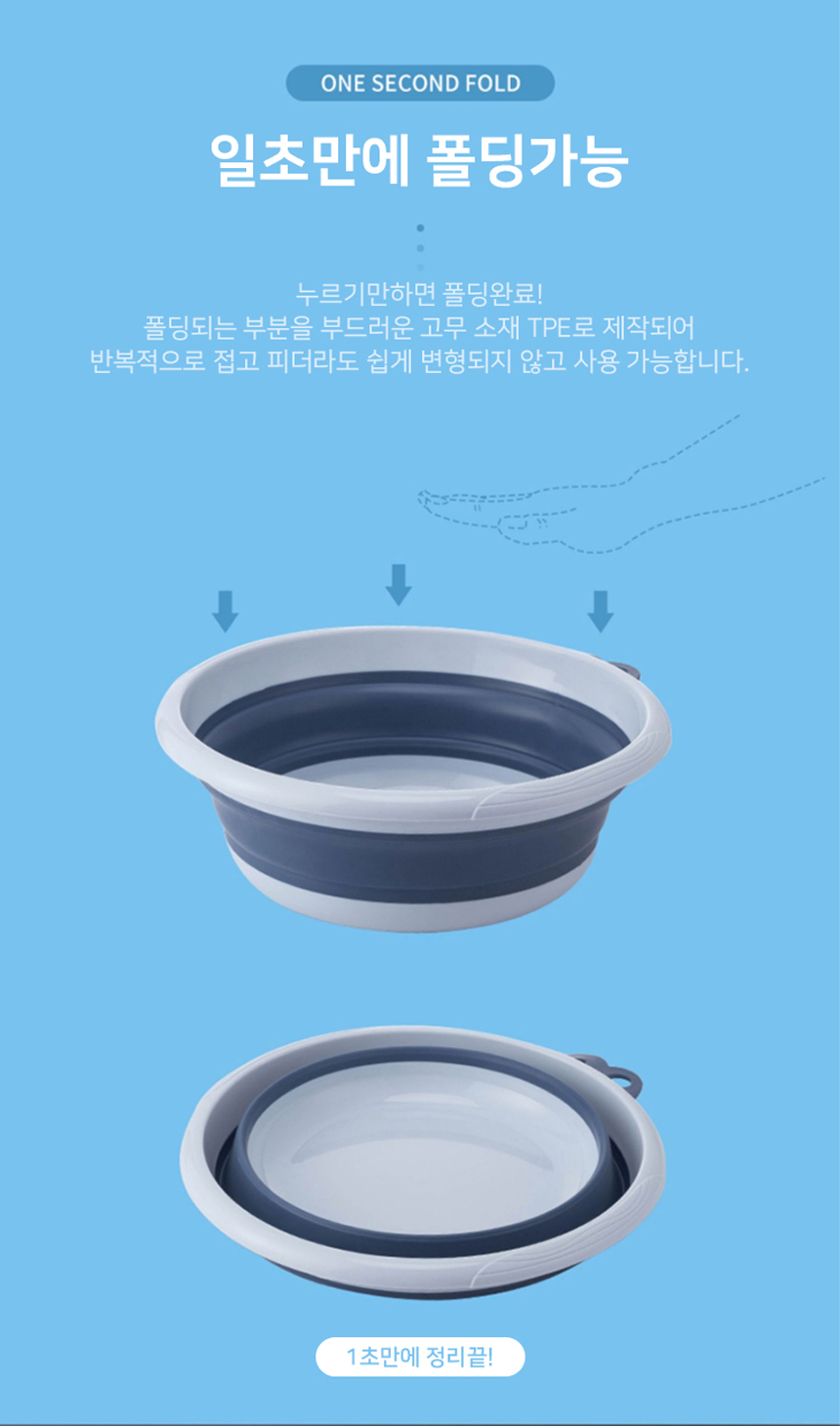 ONE SECOND FOLD

일초만에 폴딩가능

누르기만하면 폴딩완료!
폴딩되는 부분을 부드러운 고무 소재 TPE로 제작되어
반복적으로 접고 피더라도 쉽게 변형되지 않고 사용 가능합니다.

1초만에 정리끝!