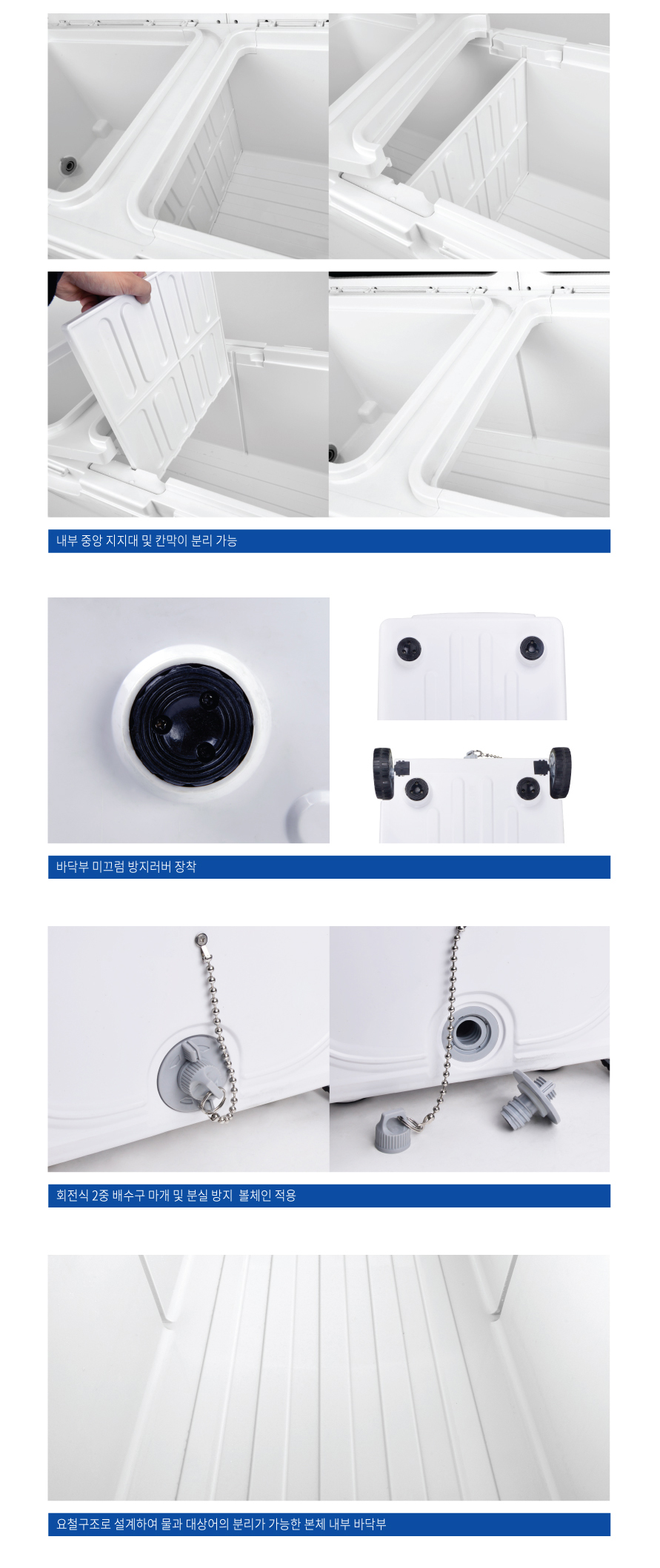 내부 중앙 지지대 및 칸막이 분리 가능

바닥부 미끄럼 방지러버 장착

회전식 2중 배수구 마개 및 분실 방지  볼체인 적용

요철구조로 설계하여 물과 대상어의 분리가 가능한 본체 내부 바닥부