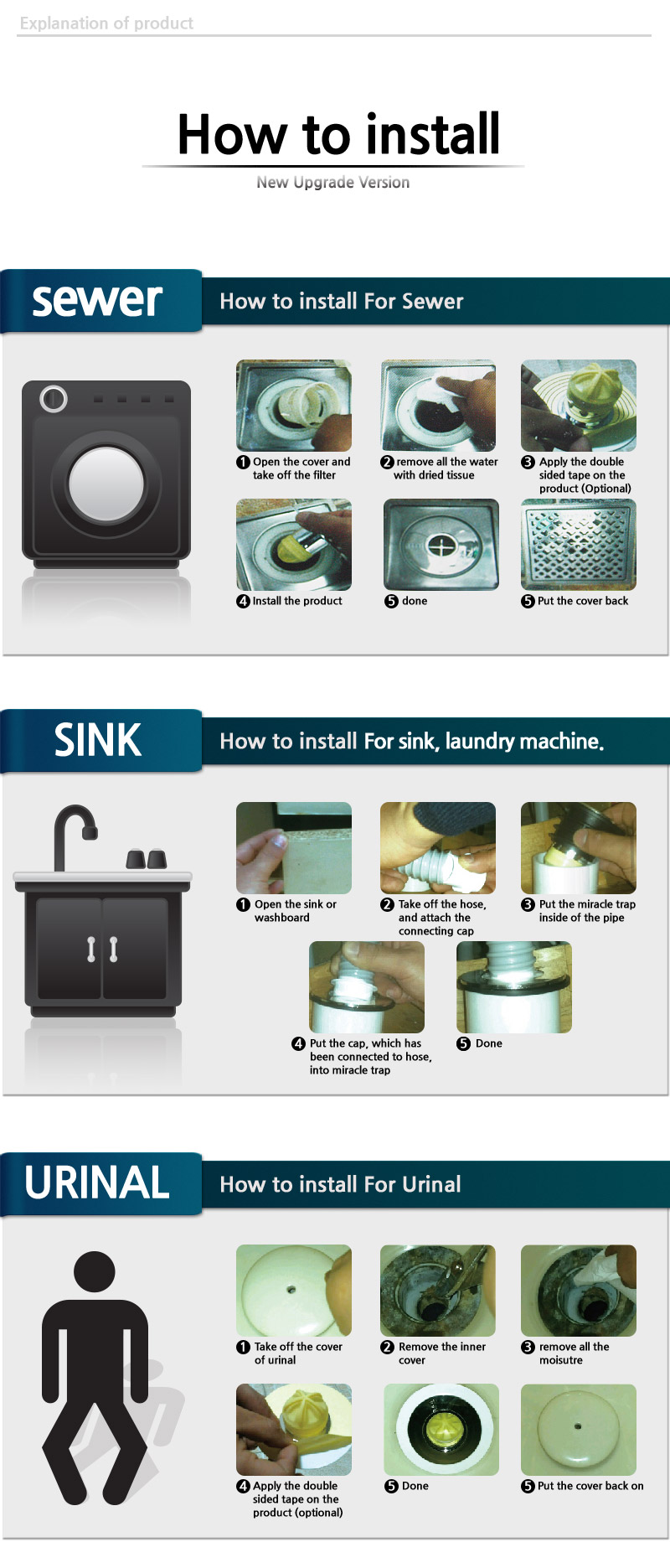 Explanation of product

How to install
New Upgrade Version

sewer
How to install For Sewer

1 Open the cover and take off the filter
2 remove all the water with dried tissue
3 Apply the double sided tape on the product (Optional)
4 Install the product
5 done
5 Put the cover back

SINK
How to install For sink, laundry machine.

1 Open the sink or washboard
2 Take off the hose, and attach the connecting cap
3 Put the miracle trap inside of the pipe
4 Put the cap, which has been connected to hose, into miracle trap
5 Done

URINAL
How to install For Urinal

1 Take off the cover of urinal
2 Remove the inner cover
3 remove all the moisutre
4 Apply the double sided tape on the product (optional)
5 Done
5 Put the cover back on