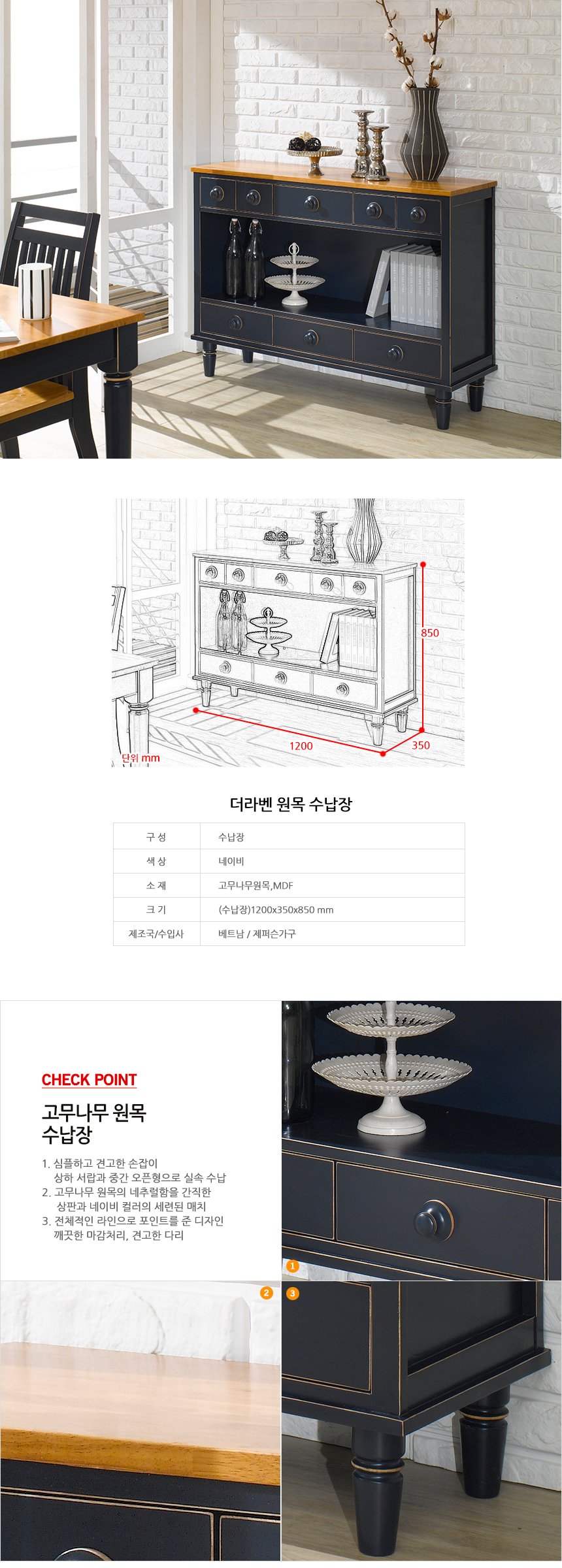 850
1200
350
단위 mm

더라벤 원목 수납장

| 구 성 | 수납장 |
|---|---|
| 색 상 | 네이비 |
| 소 재 | 고무나무원목,MDF |
| 크 기 | (수납장)1200x350x850 mm |
| 제조국/수입사 | 베트남 / 제퍼슨가구 |

CHECK POINT

고무나무 원목 수납장

1. 심플하고 견고한 손잡이 상하 서랍과 중간 오픈형으로 실속 수납
2. 고무나무 원목의 네추럴함을 간직한 상판과 네이비 컬러의 세련된 매치
3. 전체적인 라인으로 포인트를 준 디자인 깨끗한 마감처리, 견고한 다리

1
2
3