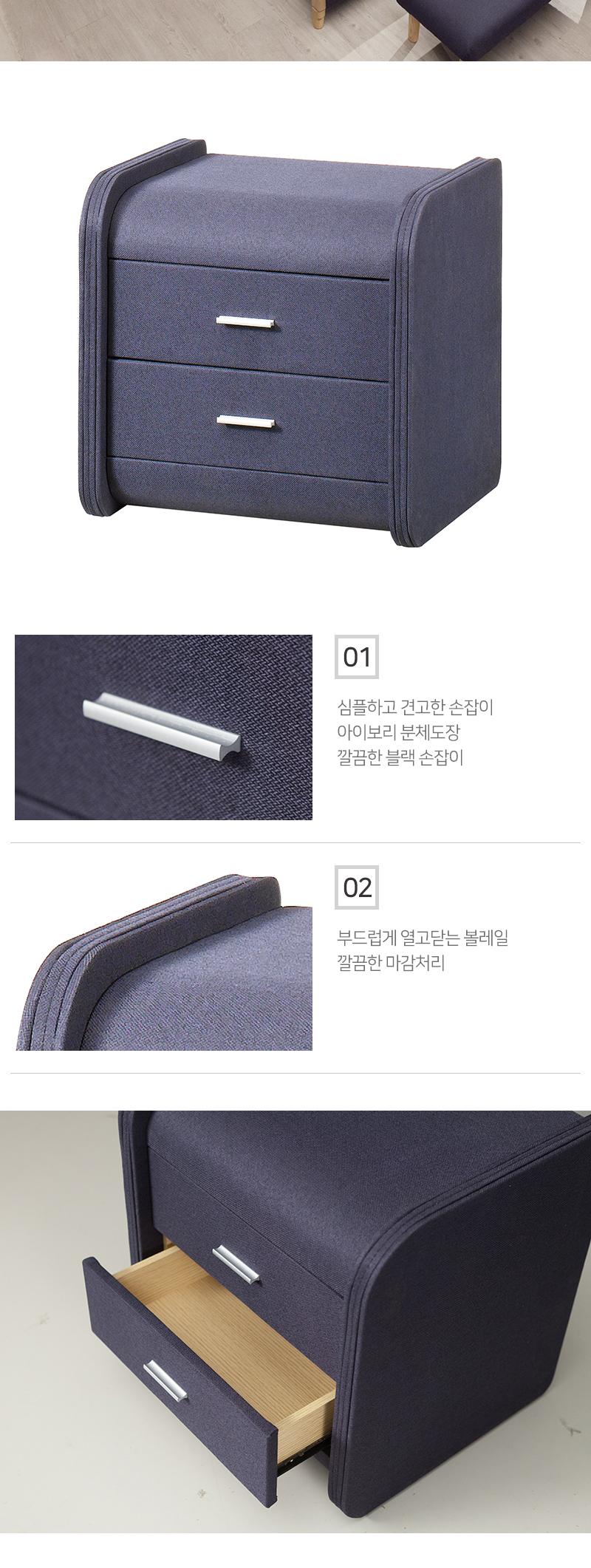 01

심플하고 견고한 손잡이
아이보리 분체도장
깔끔한 블랙 손잡이

02

부드럽게 열고닫는 볼레일
깔끔한 마감처리