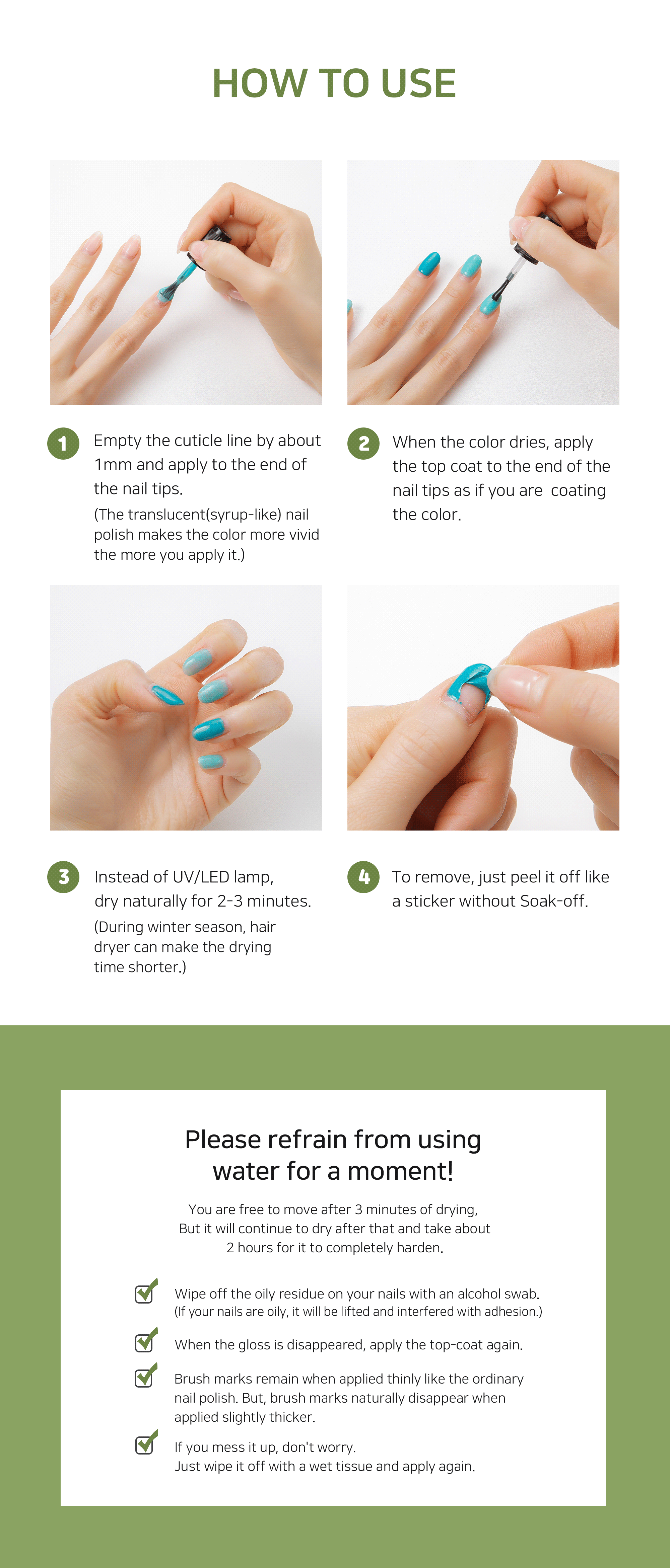 HOW TO USE

1 Empty the cuticle line by about 1mm and apply to the end of the nail tips.
(The translucent(syrup-like) nail polish makes the color more vivid the more you apply it.)

2 When the color dries, apply the top coat to the end of the nail tips as if you are coating the color.

3 Instead of UV/LED lamp, dry naturally for 2-3 minutes.
(During winter season, hair dryer can make the drying time shorter.)

4 To remove, just peel it off like a sticker without Soak-off.

Please refrain from using water for a moment!

You are free to move after 3 minutes of drying, But it will continue to dry after that and take about 2 hours for it to completely harden.

Wipe off the oily residue on your nails with an alcohol swab.
(If your nails are oily, it will be lifted and interfered with adhesion.)

When the gloss is disappeared, apply the top-coat again.

Brush marks remain when applied thinly like the ordinary nail polish. But, brush marks naturally disappear when applied slightly thicker.

If you mess it up, don't worry.
Just wipe it off with a wet tissue and apply again.