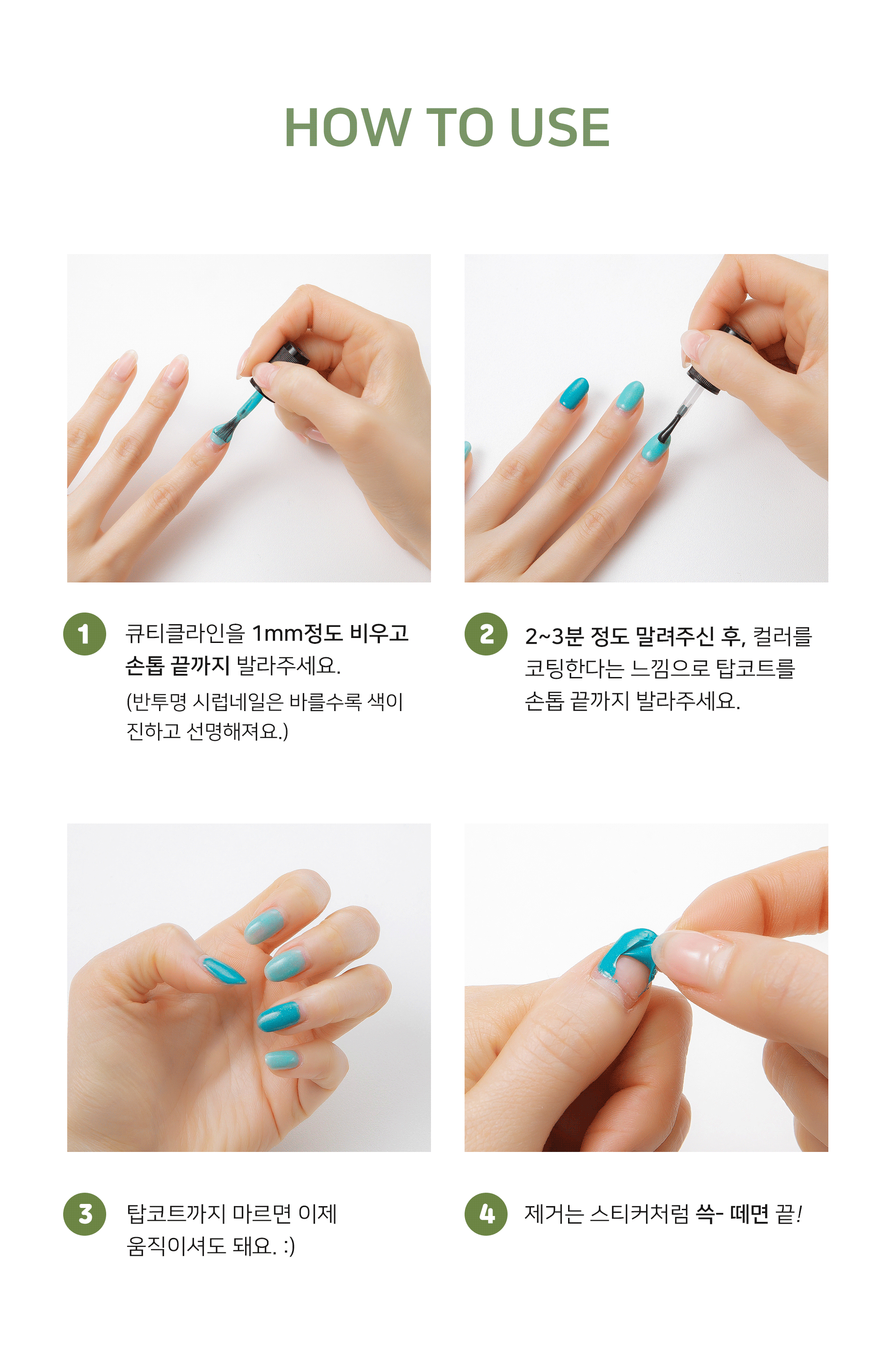 HOW TO USE

1 큐티클라인을 1mm정도 비우고 손톱 끝까지 발라주세요.
(반투명 시럽네일은 바를수록 색이 진하고 선명해져요.)

2 2~3분 정도 말려주신 후, 컬러를 코팅한다는 느낌으로 탑코트를 손톱 끝까지 발라주세요.

3 탑코트까지 마르면 이제 움직이셔도 돼요. :)

4 제거는 스티커처럼 쓱- 떼면 끝!