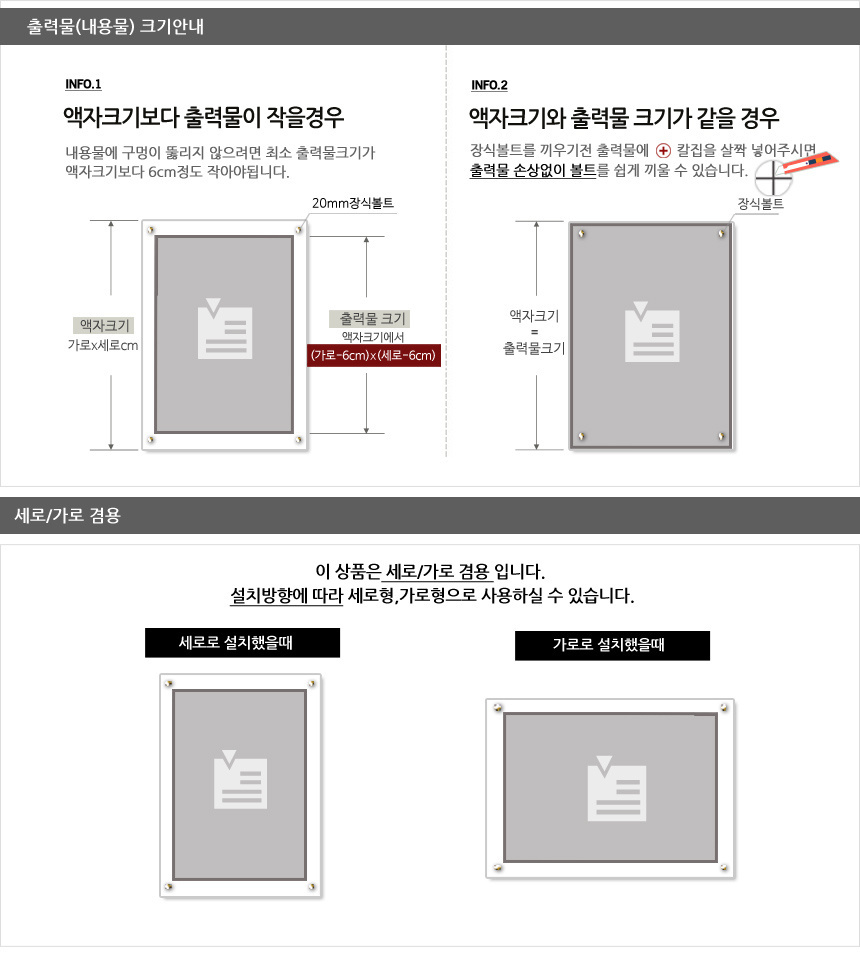 출력물(내용물) 크기안내

INFO.1

액자크기보다 출력물이 작을경우

내용물에 구멍이 뚫리지 않으려면 최소 출력물크기가 액자크기보다 6cm정도 작아야됩니다.

20mm장식볼트

액자크기
가로x세로cm

출력물 크기
액자크기에서
(가로-6cm)x(세로-6cm)

INFO.2

액자크기와 출력물 크기가 같을 경우

장식볼트를 끼우기전 출력물에 칼집을 살짝 넣어주시면 출력물 손상없이 볼트를 쉽게 끼울 수 있습니다.

장식볼트

액자크기
=
출력물크기

세로/가로 겸용

이 상품은 세로/가로 겸용 입니다.
설치방향에 따라 세로형,가로형으로 사용하실 수 있습니다.

세로로 설치했을때

가로로 설치했을때