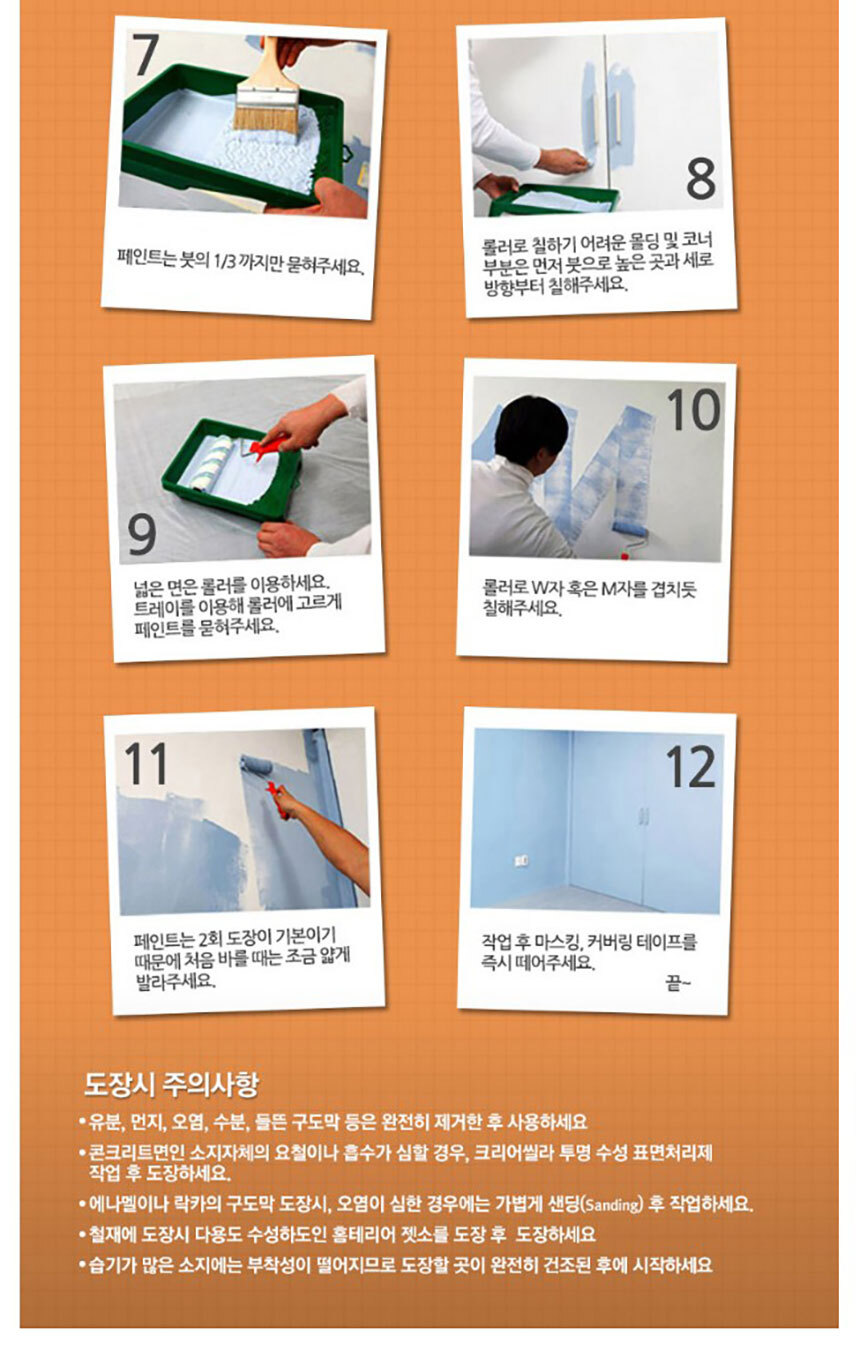 7

페인트는 붓의 1/3 까지만 묻혀주세요.

8

롤러로 칠하기 어려운 몰딩 및 코너 부분은 먼저 붓으로 높은 곳과 세로 방향부터 칠해주세요.

9

넓은 면은 롤러를 이용하세요. 트레이를 이용해 롤러에 고르게 페인트를 묻혀주세요.

10

롤러로 W자 혹은 M자를 겹치듯 칠해주세요.

11

페인트는 2회 도장이 기본이기 때문에 처음 바를 때는 조금 얇게 발라주세요.

12

작업 후 마스킹, 커버링 테이프를 즉시 떼어주세요.

끝~

도장시 주의사항

• 유분, 먼지, 오염, 수분, 들뜬 구도막 등은 완전히 제거한 후 사용하세요

• 콘크리트면인 소지자체의 요철이나 흡수가 심할 경우, 크리어씰라 투명 수성 표면처리제 작업 후 도장하세요.

• 에나멜이나 락카의 구도막 도장시, 오염이 심한 경우에는 가볍게 샌딩(Sanding) 후 작업하세요.

• 철재에 도장시 다용도 수성하도인 홈테리어 젯소를 도장 후 도장하세요

• 습기가 많은 소지에는 부착성이 떨어지므로 도장할 곳이 완전히 건조된 후에 시작하세요