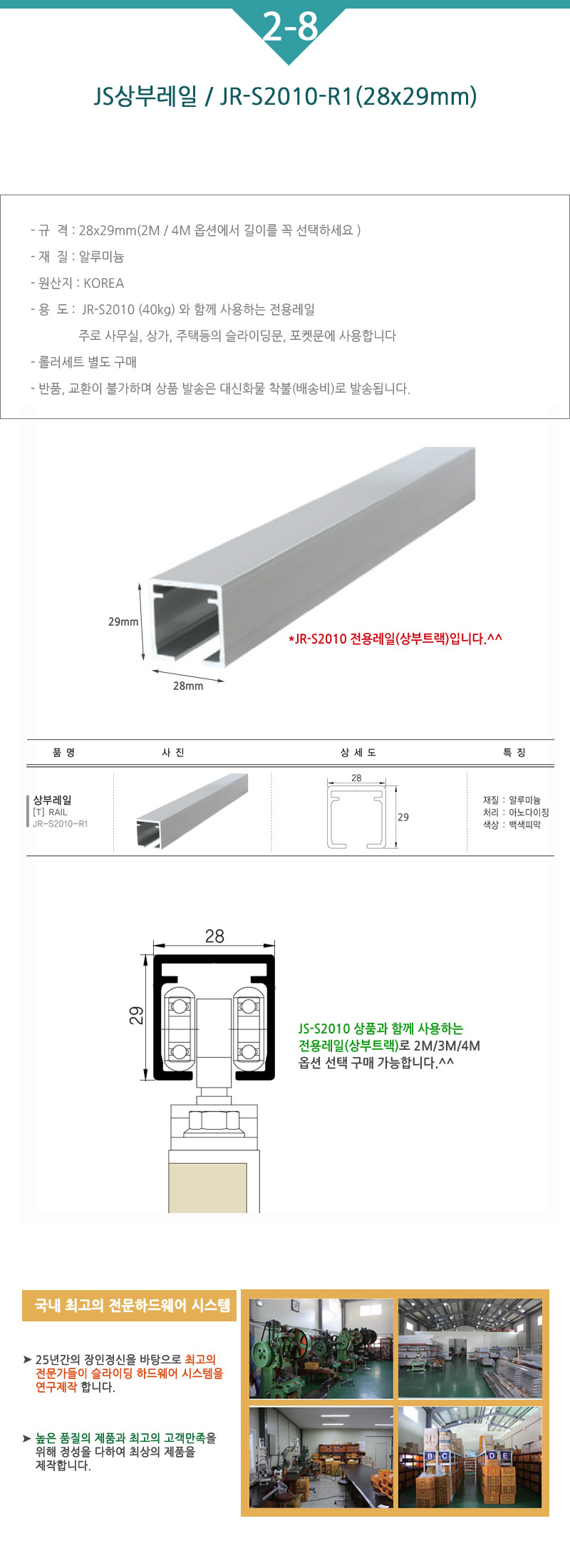 2-8

JS상부레일 / JR-S2010-R1(28x29mm)

- 규 격 : 28x29mm(2M / 4M 옵션에서 길이를 꼭 선택하세요 )
- 재 질 : 알루미늄
- 원산지 : KOREA
- 용 도 : JR-S2010 (40kg) 와 함께 사용하는 전용레일
주로 사무실, 상가, 주택등의 슬라이딩문, 포켓문에 사용합니다
- 롤러세트 별도 구매
- 반품, 교환이 불가하며 상품 발송은 대신화물 착불(배송비)로 발송됩니다.

29mm
28mm
*JR-S2010 전용레일(상부트랙)입니다.^^

| 품 명 | 사 진 | 상 세 도 | 특 징 |
|---|---|---|---|
| 상부레일 [T] RAIL JR-S2010-R1 | | 28 29 | 재질 : 알루미늄 처리 : 아노다이징 색상 : 백색피막 |

28
29
JS-S2010 상품과 함께 사용하는 전용레일(상부트랙)로 2M/3M/4M 옵션 선택 구매 가능합니다.^^

국내 최고의 전문하드웨어 시스템

➤ 25년간의 장인정신을 바탕으로 최고의 전문가들이 슬라이딩 하드웨어 시스템을 연구제작 합니다.

➤ 높은 품질의 제품과 최고의 고객만족을 위해 정성을 다하여 최상의 제품을 제작합니다.

B C D E