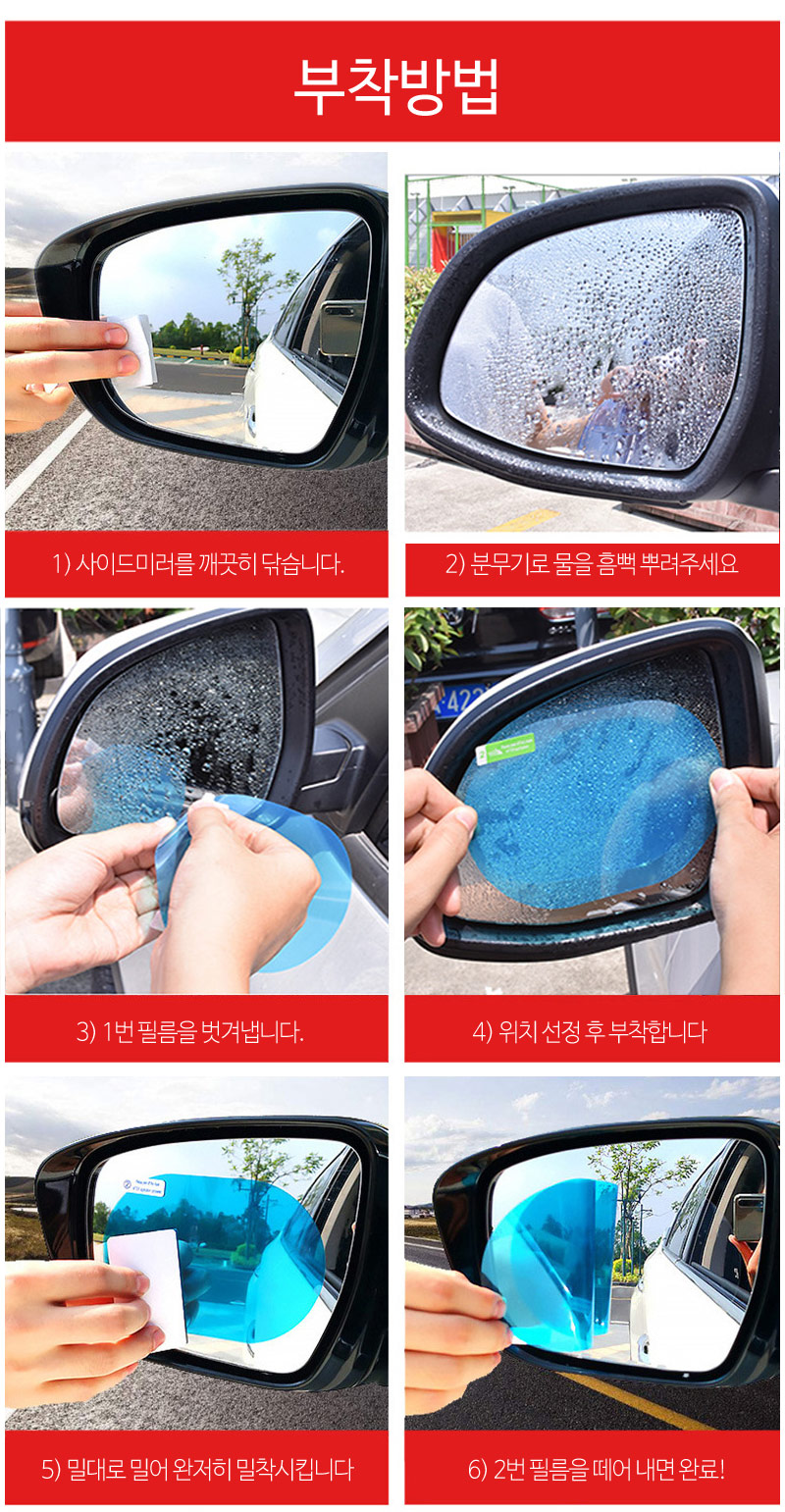 부착방법

1) 사이드미러를 깨끗히 닦습니다.

2) 분무기로 물을 흠뻑 뿌려주세요

3) 1번 필름을 벗겨냅니다.

4) 위치 선정 후 부착합니다

5) 밀대로 밀어 완저히 밀착시킵니다

6) 2번 필름을 떼어 내면 완료!