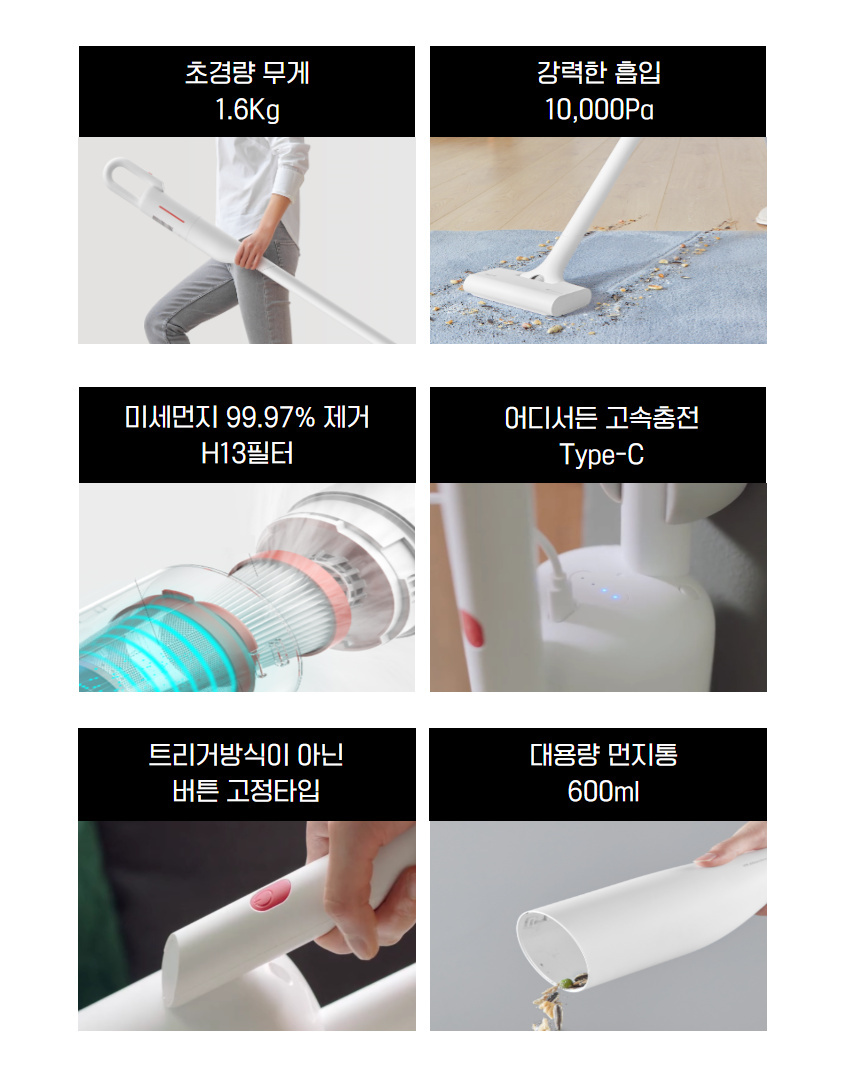 초경량 무게
1.6Kg

강력한 흡입
10,000Pa

미세먼지 99.97% 제거
H13필터

어디서든 고속충전
Type-C

트리거방식이 아닌
버튼 고정타입

대용량 먼지통
600ml