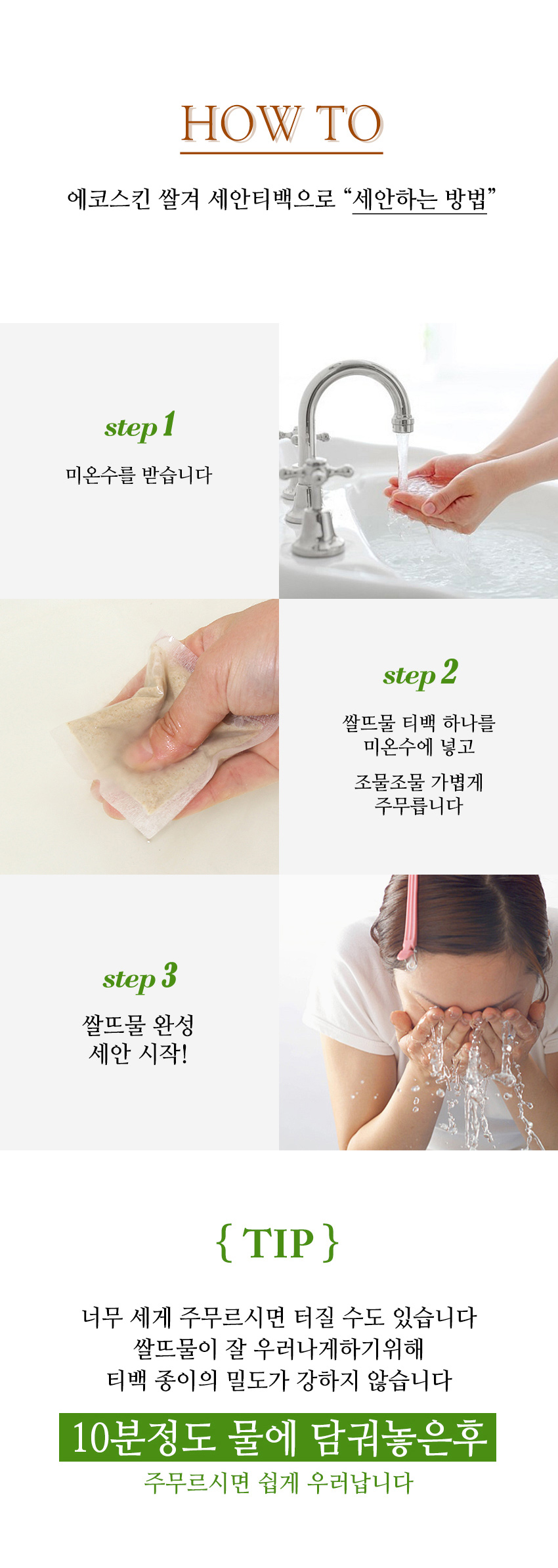 HOW TO

에코스킨 쌀겨 세안티백으로 “세안하는 방법”

step 1

미온수를 받습니다

step 2

쌀뜨물 티백 하나를 미온수에 넣고

조물조물 가볍게 주무릅니다

step 3

쌀뜨물 완성
세안 시작!

{ TIP }

너무 세게 주무르시면 터질 수도 있습니다
쌀뜨물이 잘 우러나게하기위해
티백 종이의 밀도가 강하지 않습니다

10분정도 물에 담궈놓은후
주무르시면 쉽게 우러납니다