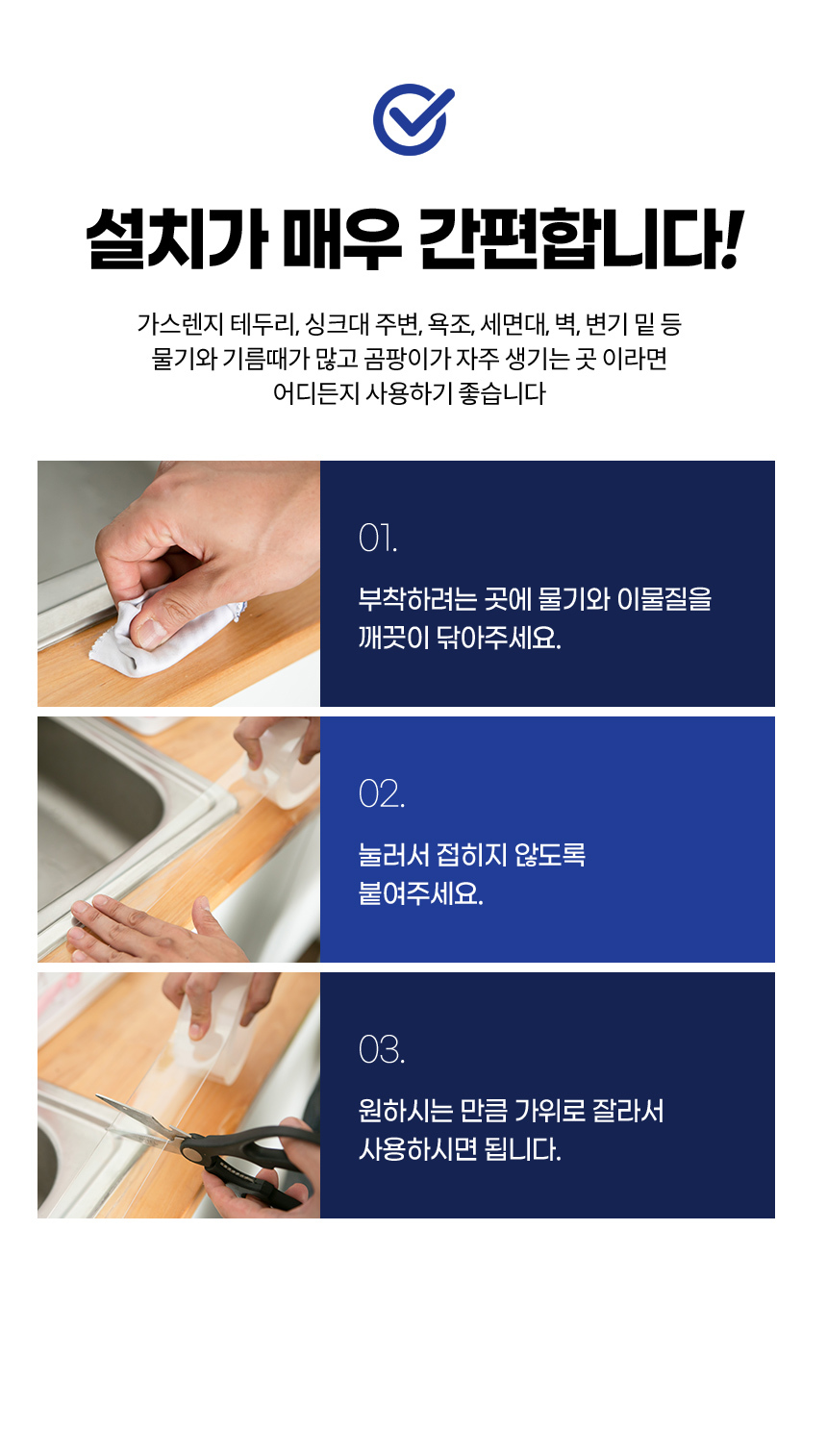 설치가 매우 간편합니다!

가스렌지 테두리, 싱크대 주변, 욕조, 세면대, 벽, 변기 밑 등
물기와 기름때가 많고 곰팡이가 자주 생기는 곳 이라면
어디든지 사용하기 좋습니다

01.

부착하려는 곳에 물기와 이물질을
깨끗이 닦아주세요.

02.

눌러서 접히지 않도록
붙여주세요.

03.

원하시는 만큼 가위로 잘라서
사용하시면 됩니다.