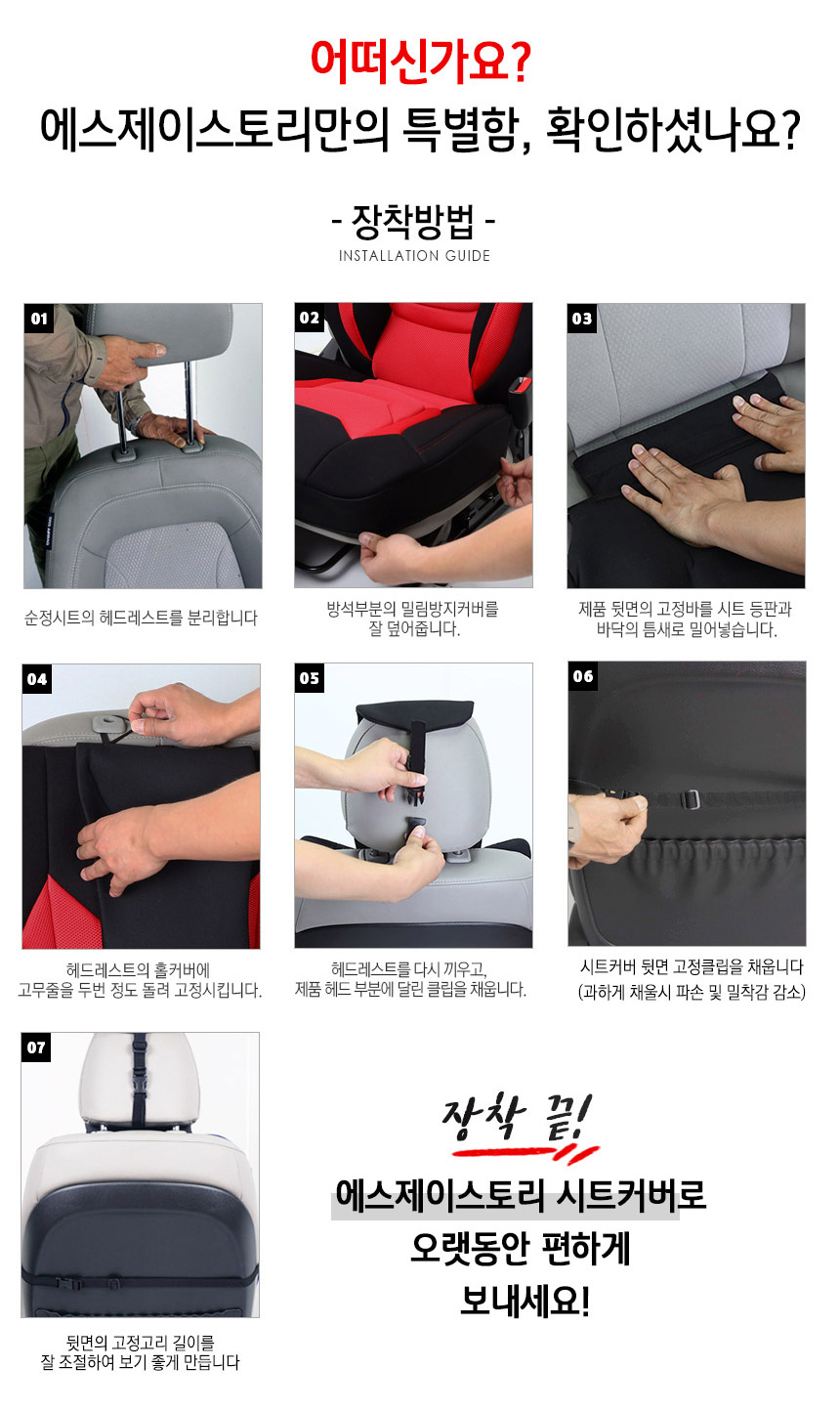 어떠신가요?
에스제이스토리만의 특별함, 확인하셨나요?

- 장착방법 -
INSTALLATION GUIDE

01
순정시트의 헤드레스트를 분리합니다

02
방석부분의 밀림방지커버를 잘 덮어줍니다.

03
제품 뒷면의 고정바를 시트 등판과 바닥의 틈새로 밀어넣습니다.

04
헤드레스트의 홀커버에 고무줄을 두번 정도 돌려 고정시킵니다.

05
헤드레스트를 다시 끼우고, 제품 헤드 부분에 달린 클립을 채웁니다.

06
시트커버 뒷면 고정클립을 채웁니다
(과하게 채울시 파손 및 밀착감 감소)

07
뒷면의 고정고리 길이를 잘 조절하여 보기 좋게 만듭니다

장착 끝!
에스제이스토리 시트커버로
오랫동안 편하게
보내세요!